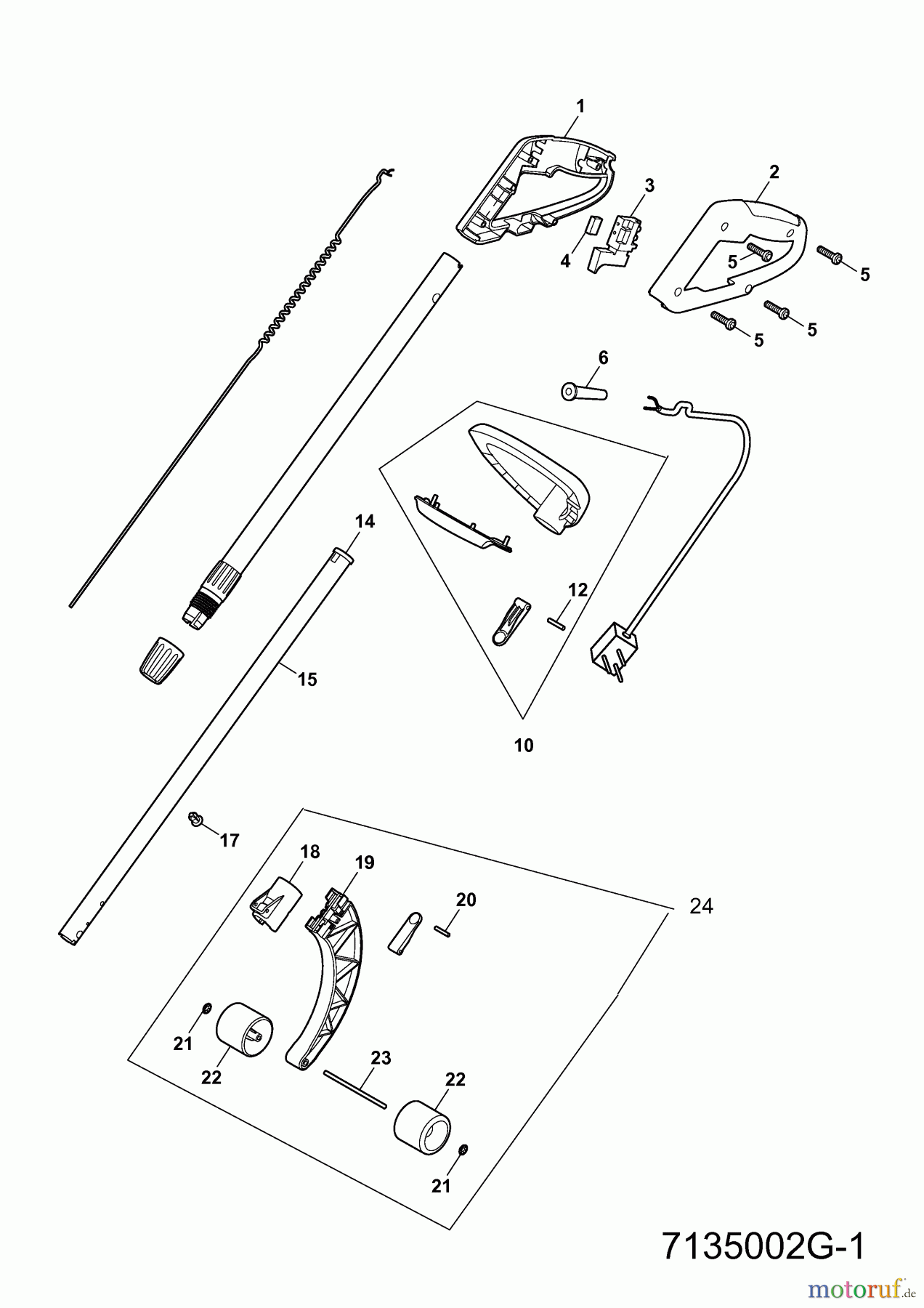 1
2
3
4
5
5
5
5
6
14
12
15
10
17
18
19
20
24
21
22
23
22
21
7135002G-1
motoruf.de