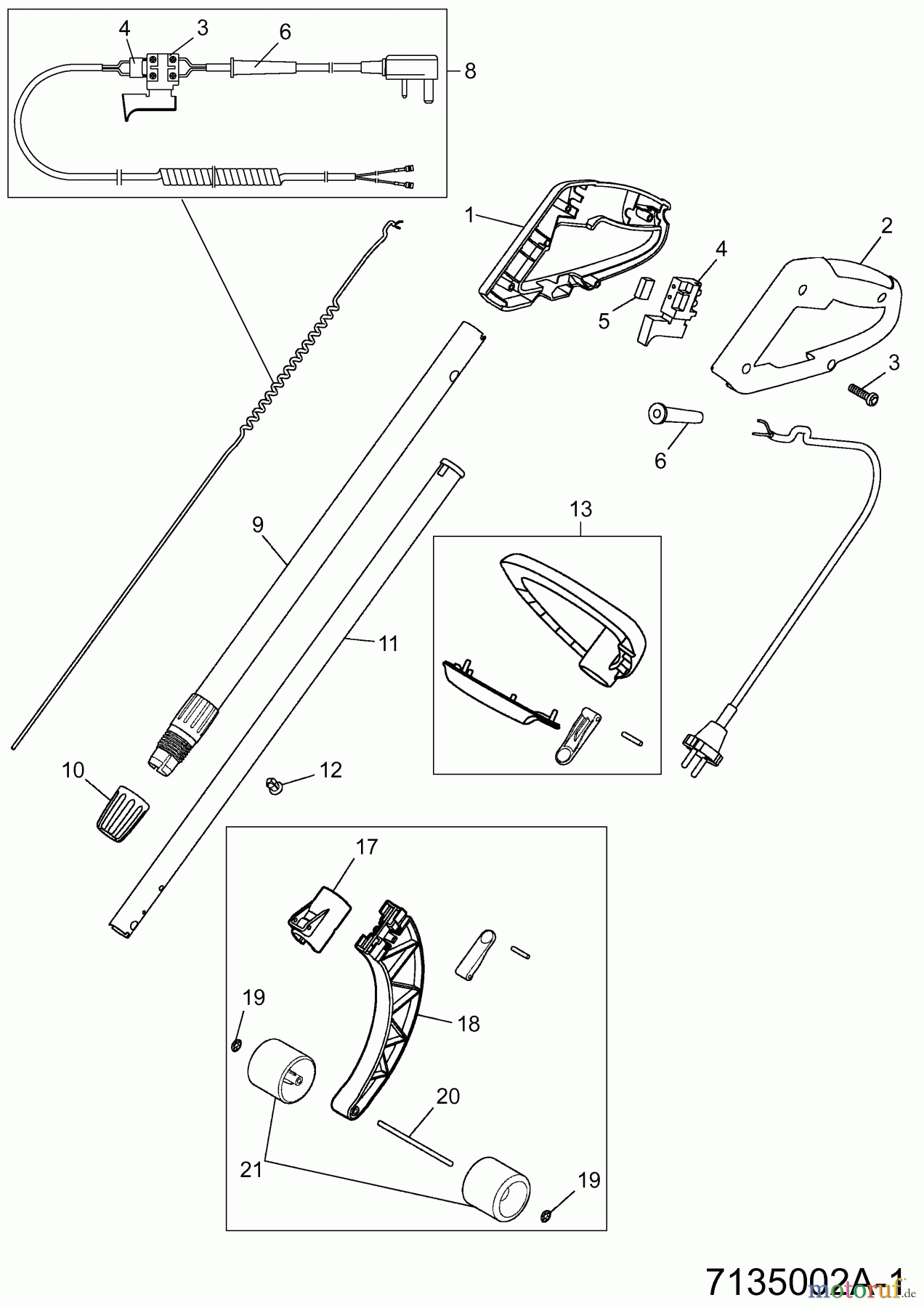 4
3
6
8
1
2
4
5
3
6
13
9
11
10
12
17
19
18
20
21
19
7135002A-1
motoruf.de