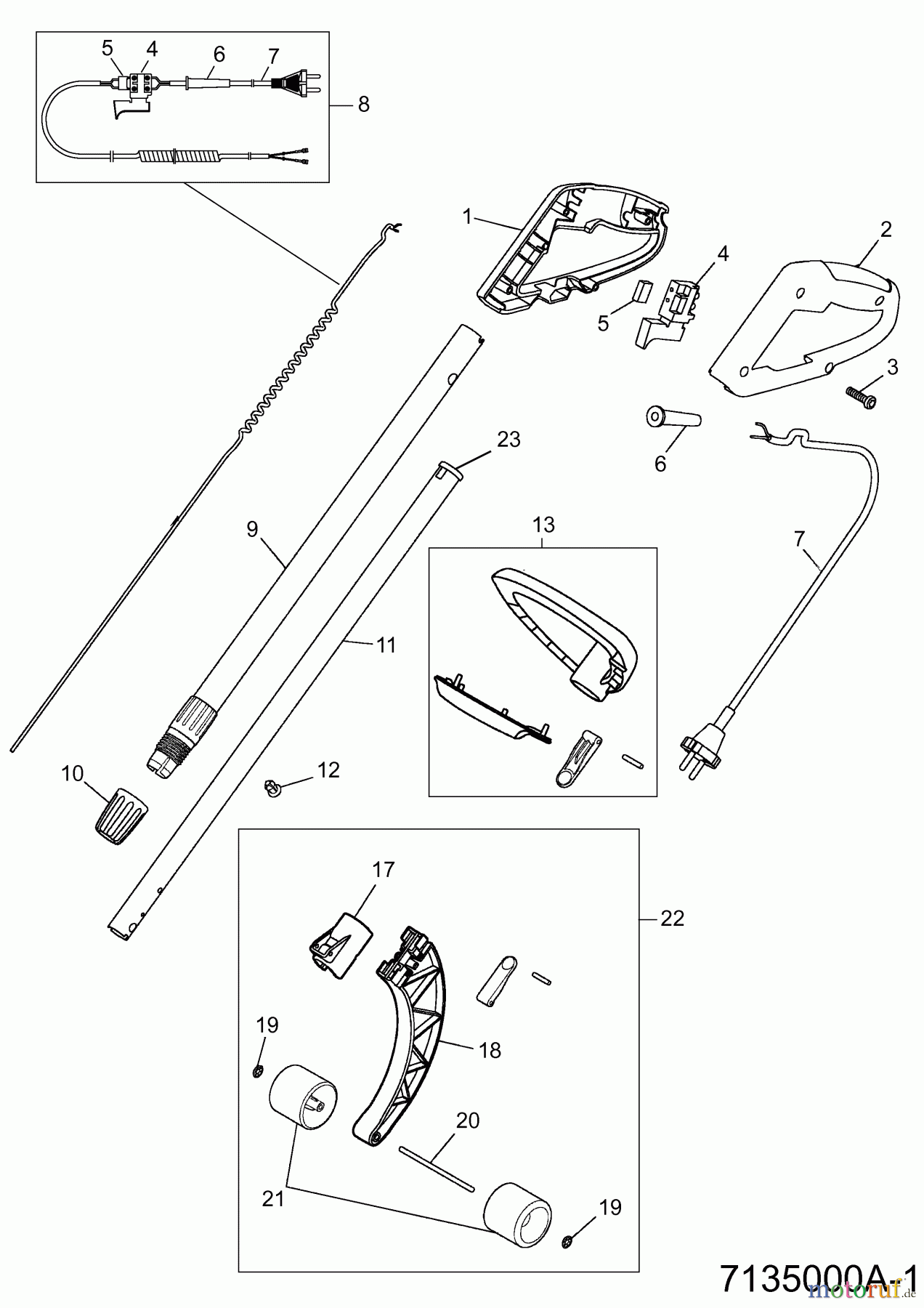 5
4
6
7
8
1
2
4
5
3
6
23
9
13
7
11
10
12
17
22
19
18
20
21
19
7135000A-1
motoruf.de