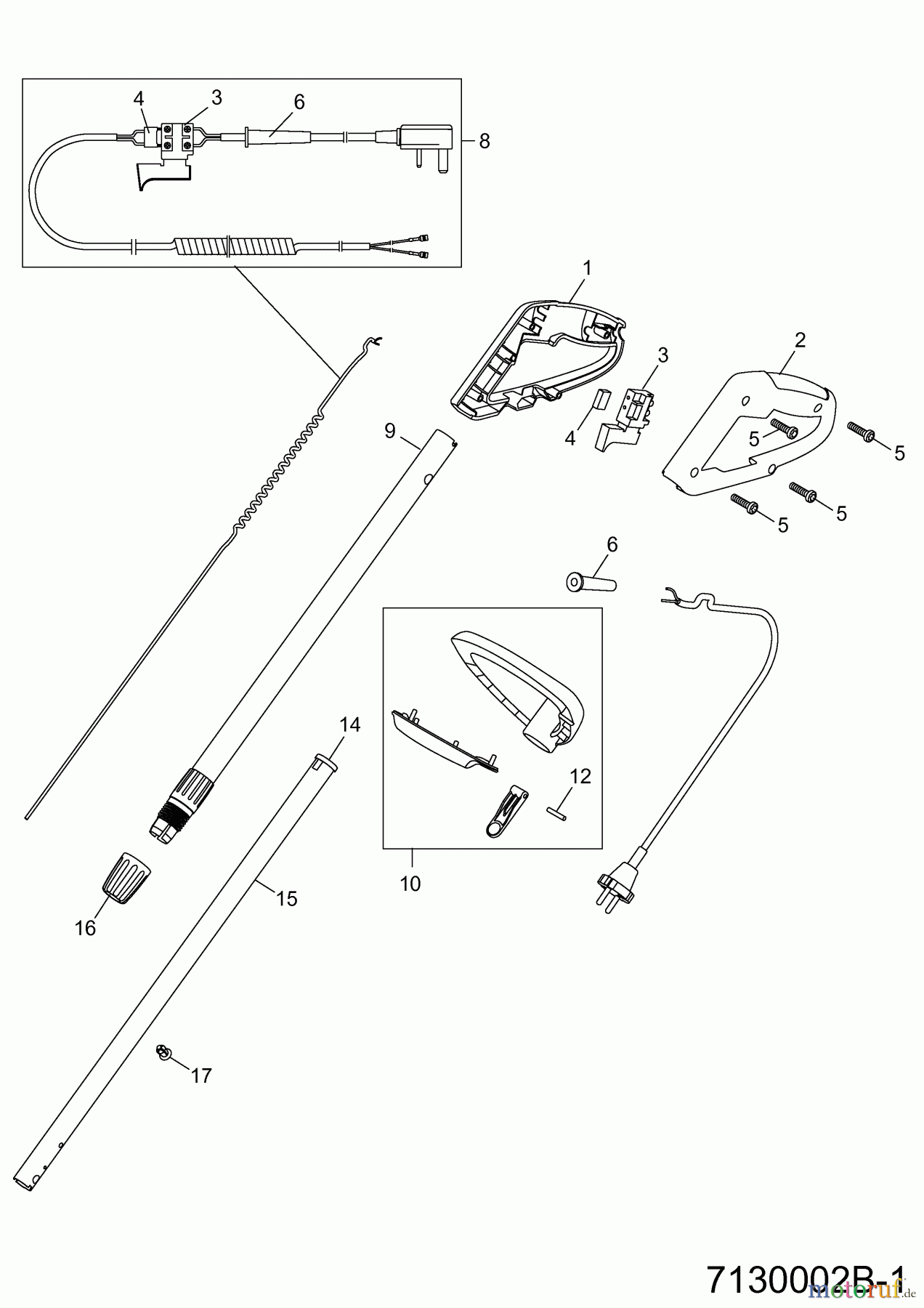 4
3
6
8
1
2
3
4
5
5
5
5
9
6
14
12
10
15
16
17
7130002B-1
motoruf.de