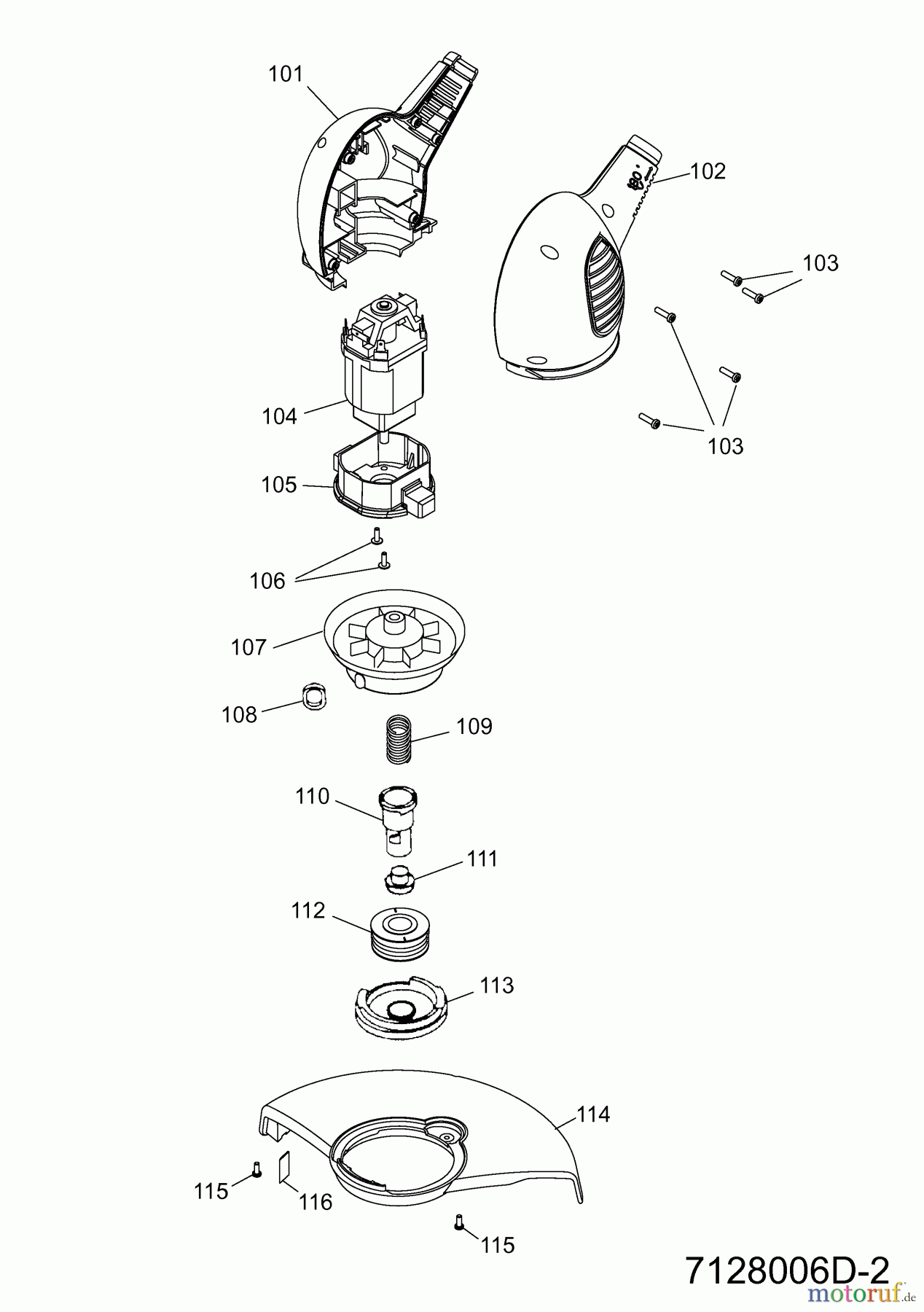 101

102

180°

103

103

104

105

106

107

108

109

110

111

112

113

114

115

116

115

7128006D-2

motoruf.de