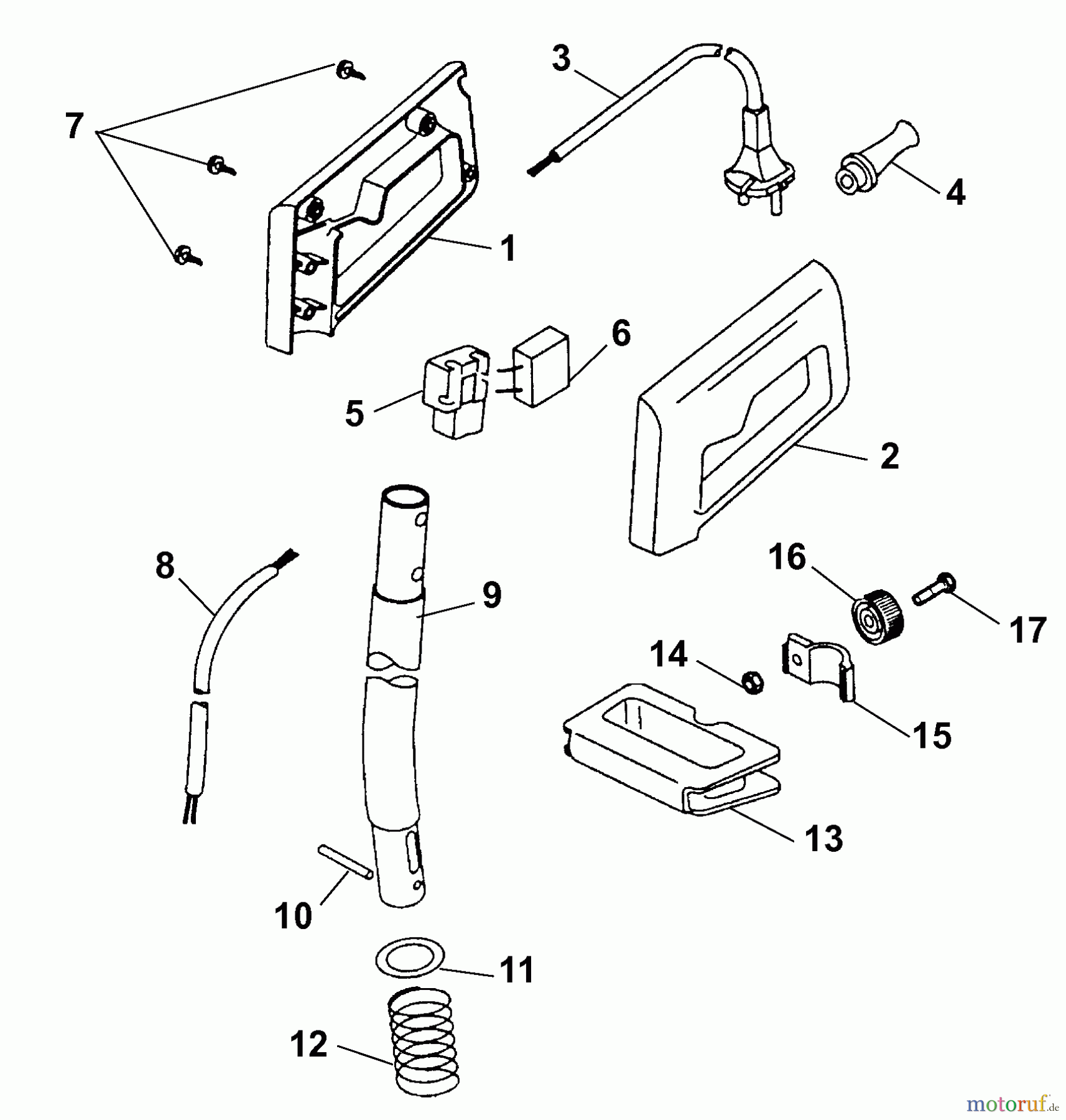 7
3
4
1
6
5
2
8
9
16
17
14
15
13
10
11
12
motoruf.de