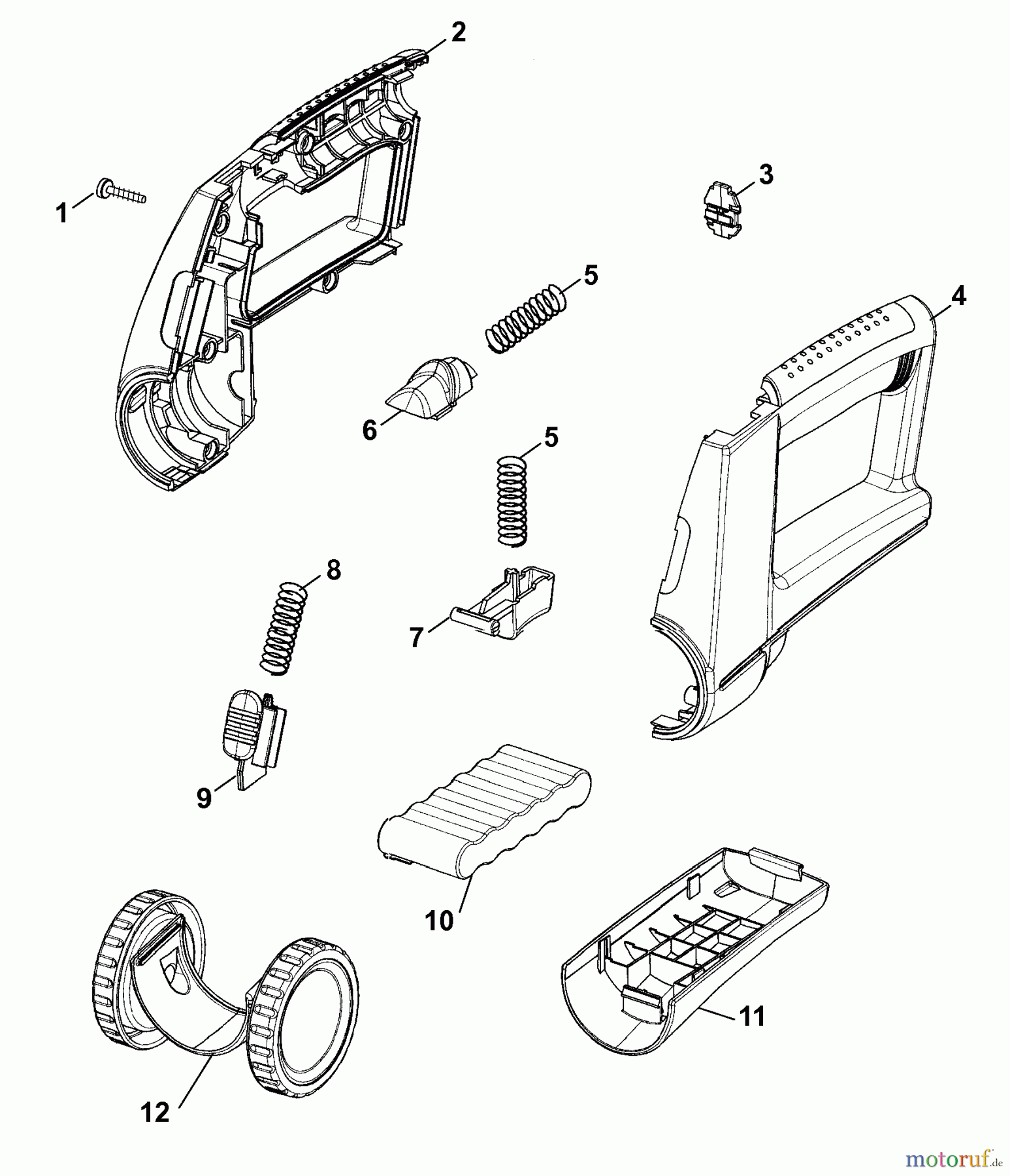 2
1
3
5
4
6
5
8
7
9
10
11
12
motoruf.de