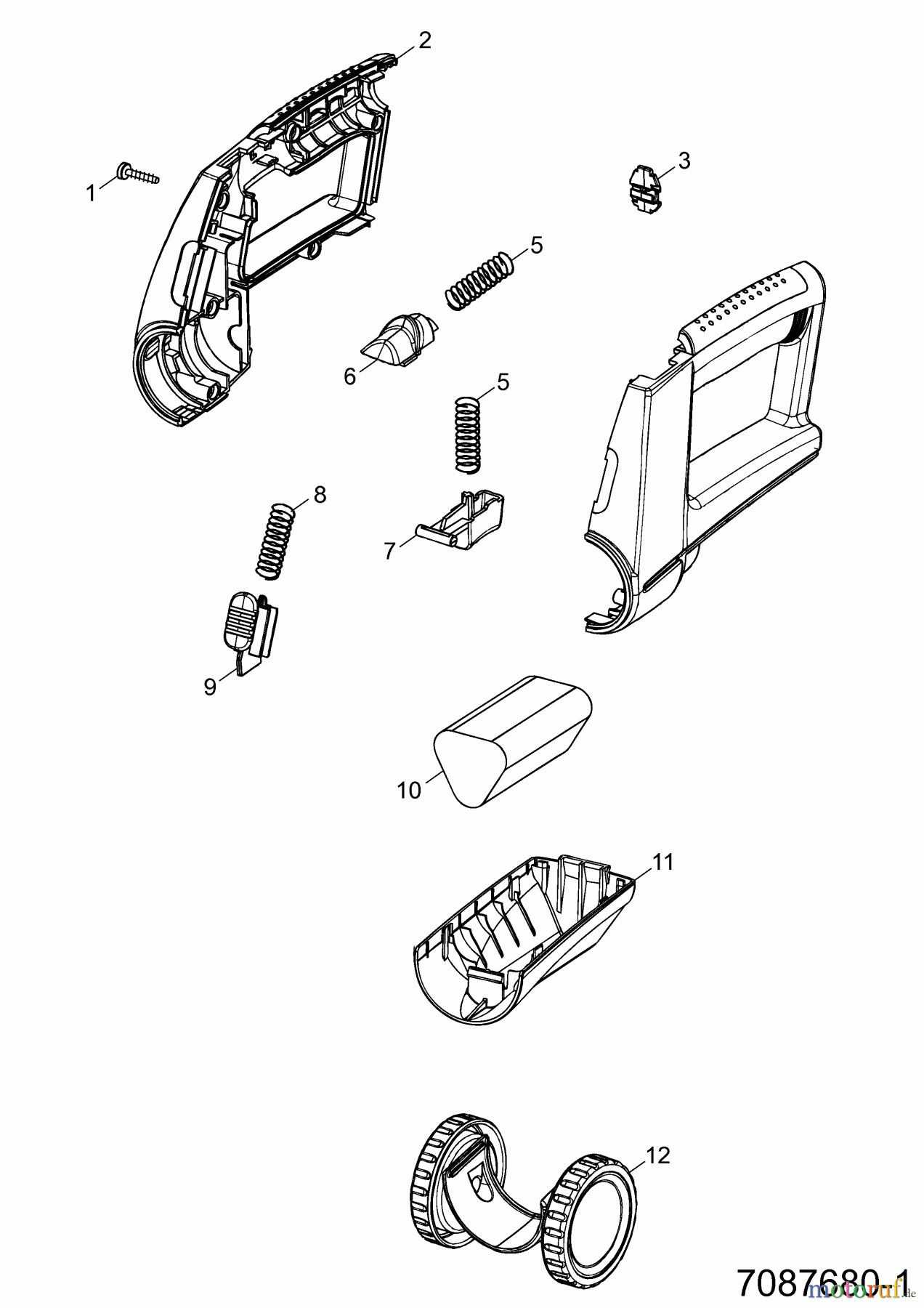 2
1
3
5
6
5
8
7
9
10
11
12
7087680-1
motoruf.de