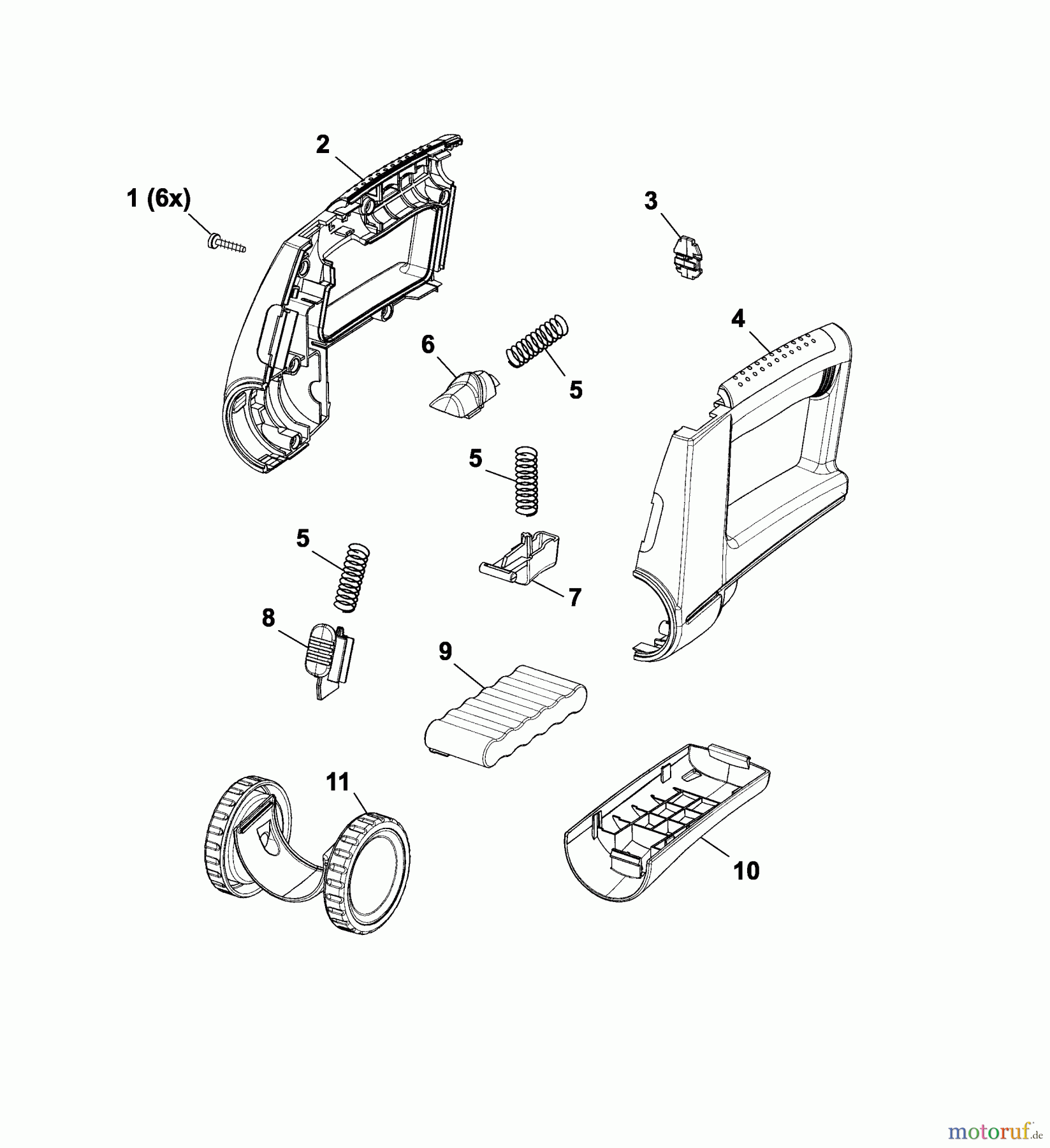 2

1 (6x)

3

4

6

5

5

5

7

8

9

11

10

motoruf.de