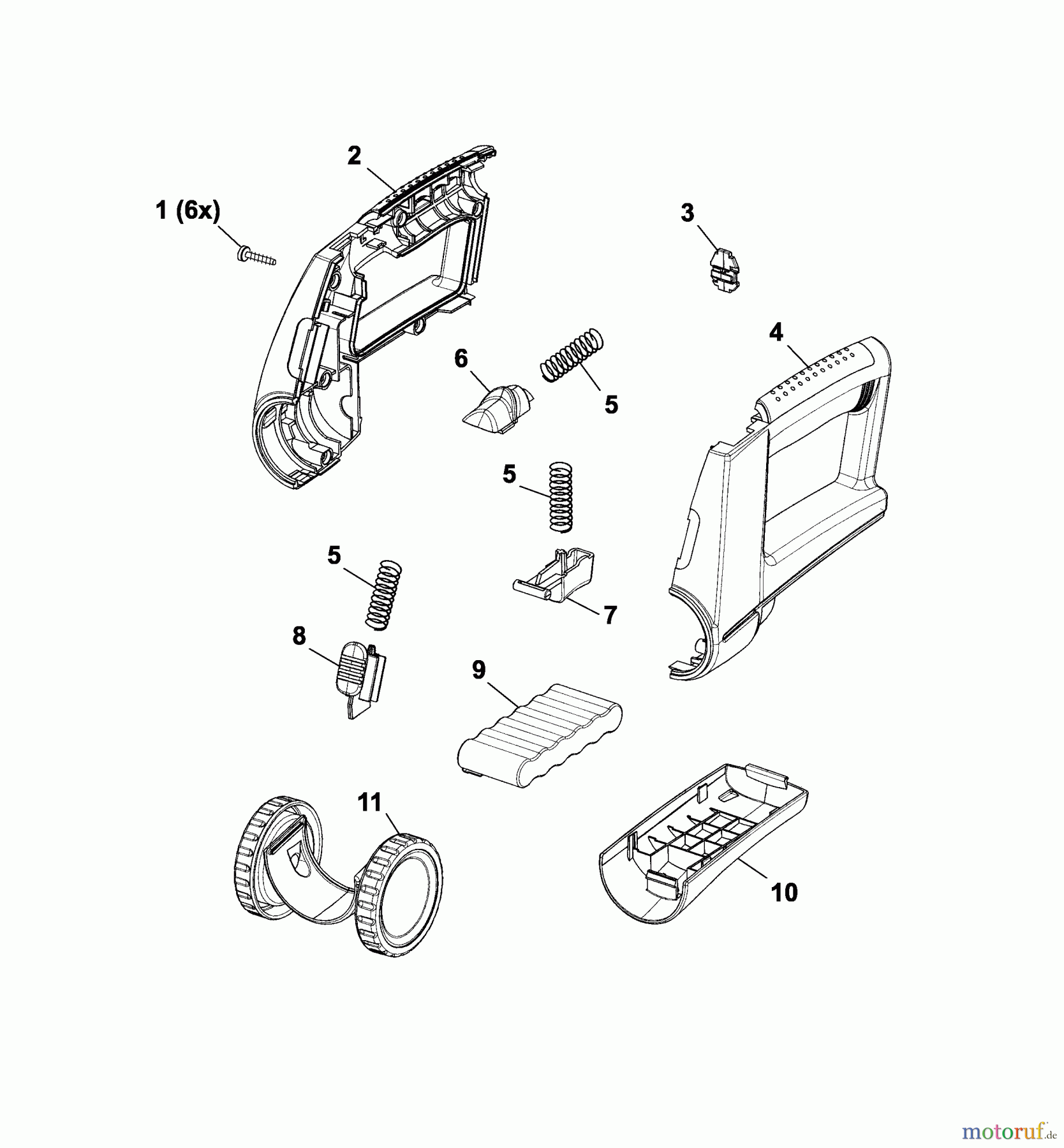 2

1 (6x)

3

4

6

5

5

5

7

8

9

11

10

motoruf.de