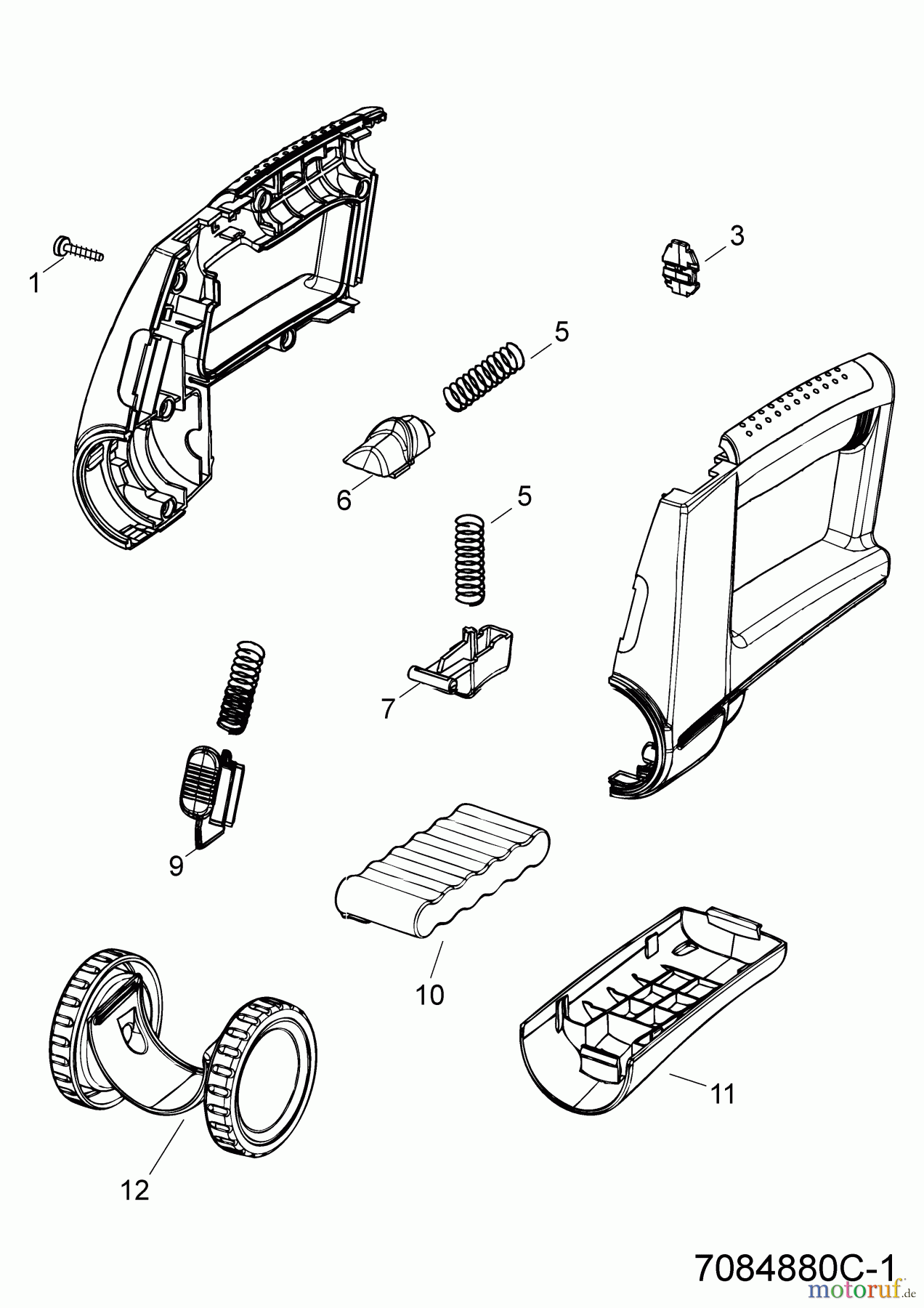 1
3
5
6
5
7
9
10
11
12
7084880C-1
motoruf.de