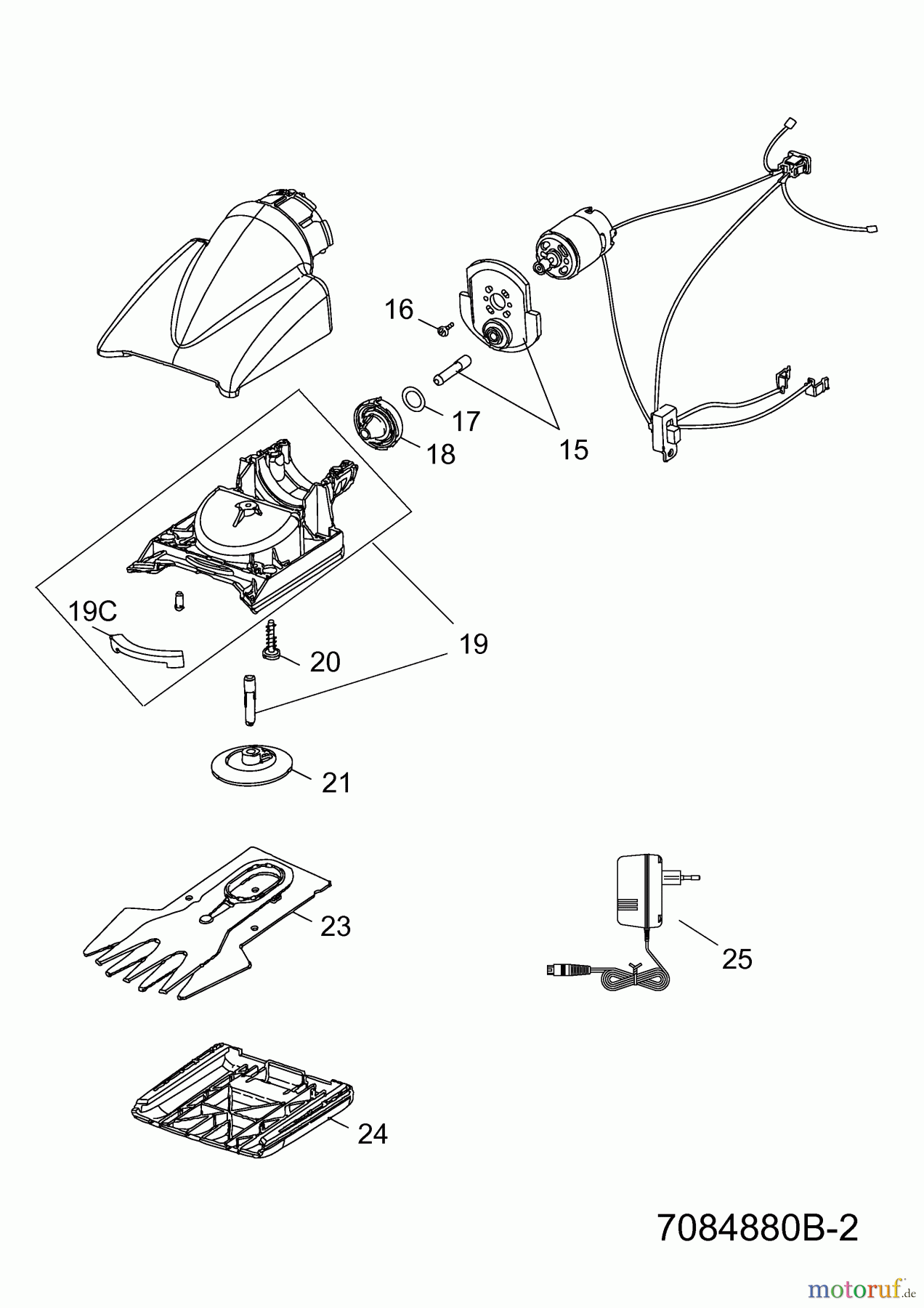 16
17
18
15
19C
19
20
21
23
25
24
7084880B-2
motoruf.de