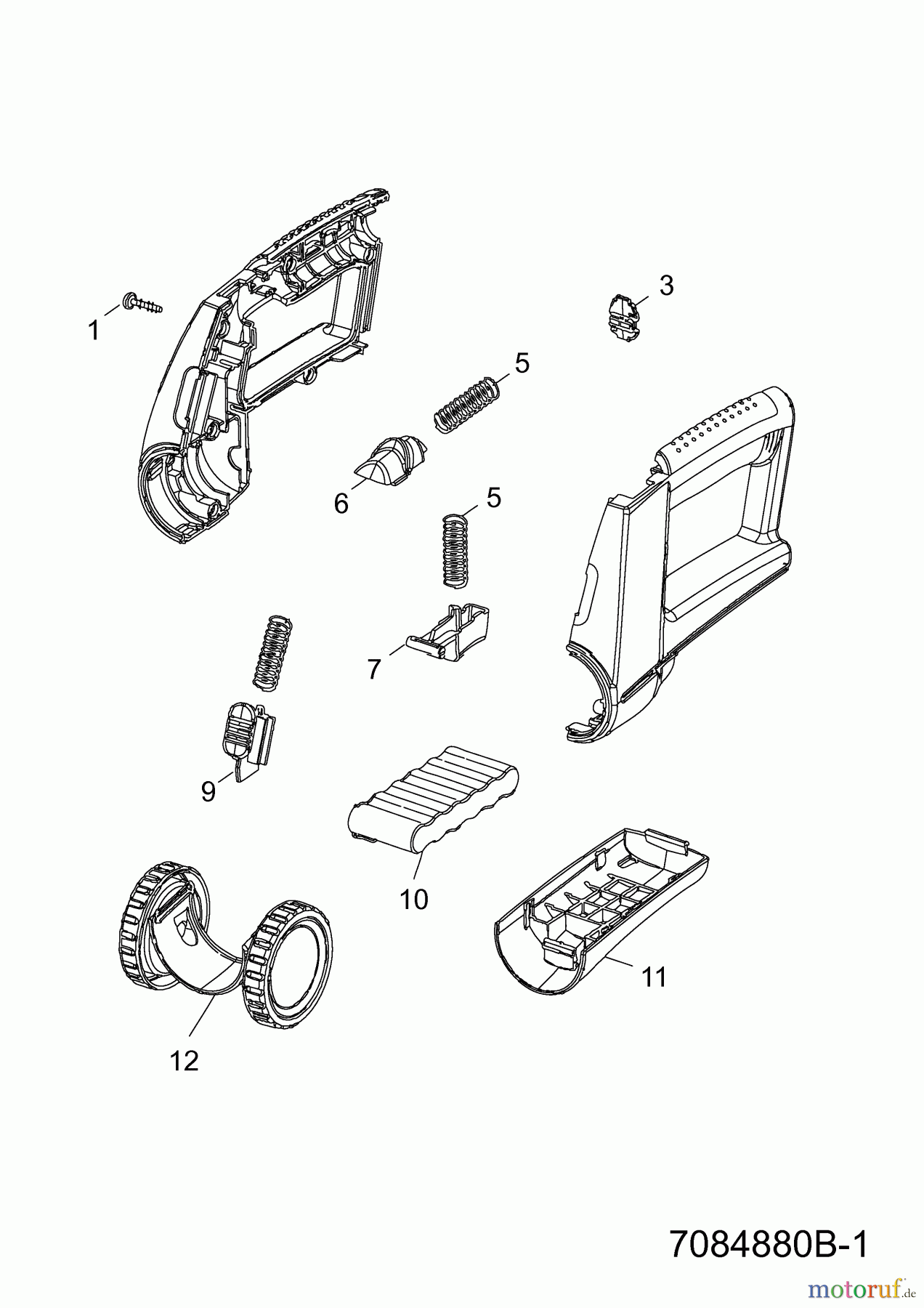 1
3
5
6
5
7
9
10
11
12
7084880B-1
motoruf.de