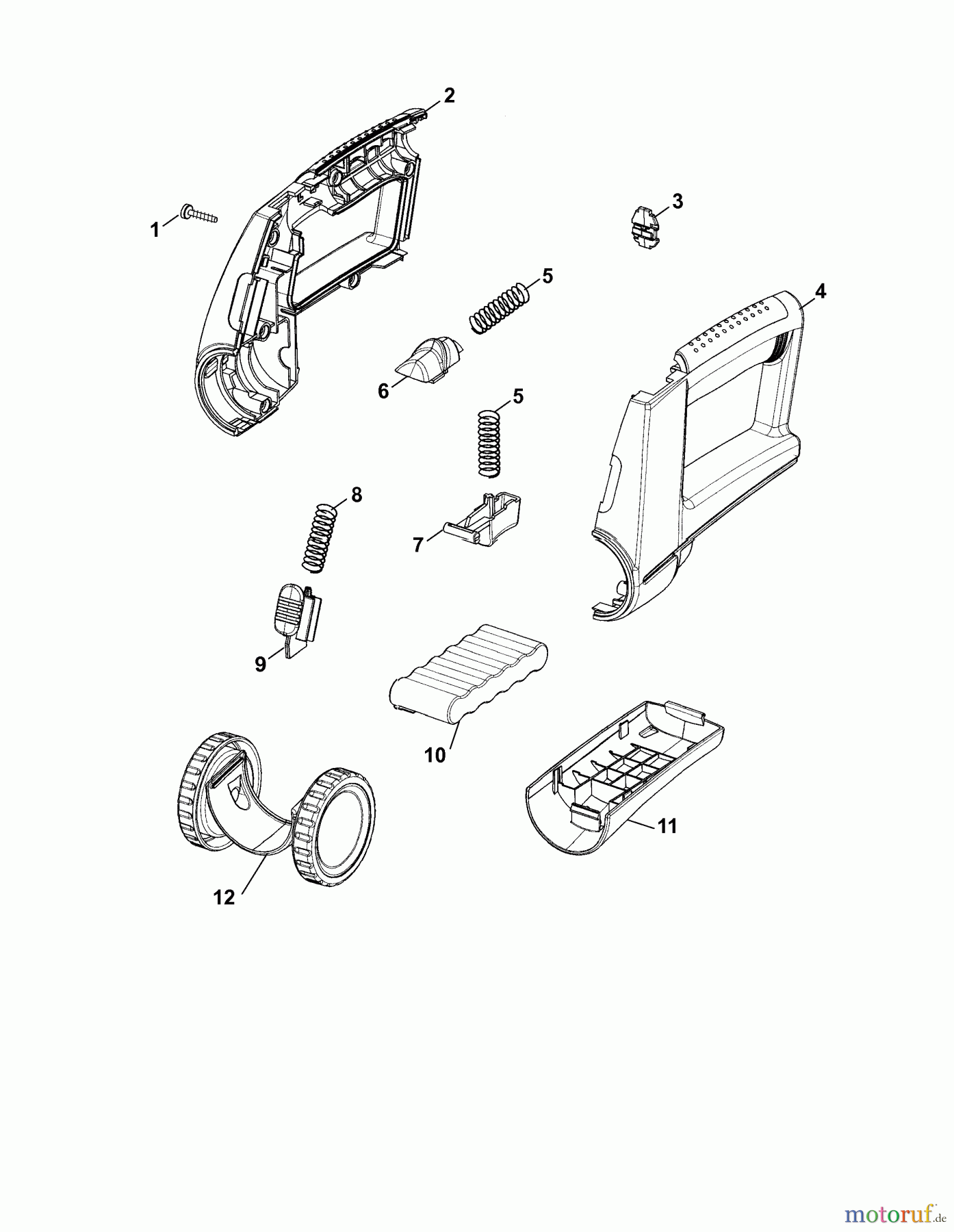 2
1
3
5
4
6
5
8
7
9
10
11
12
motoruf.de