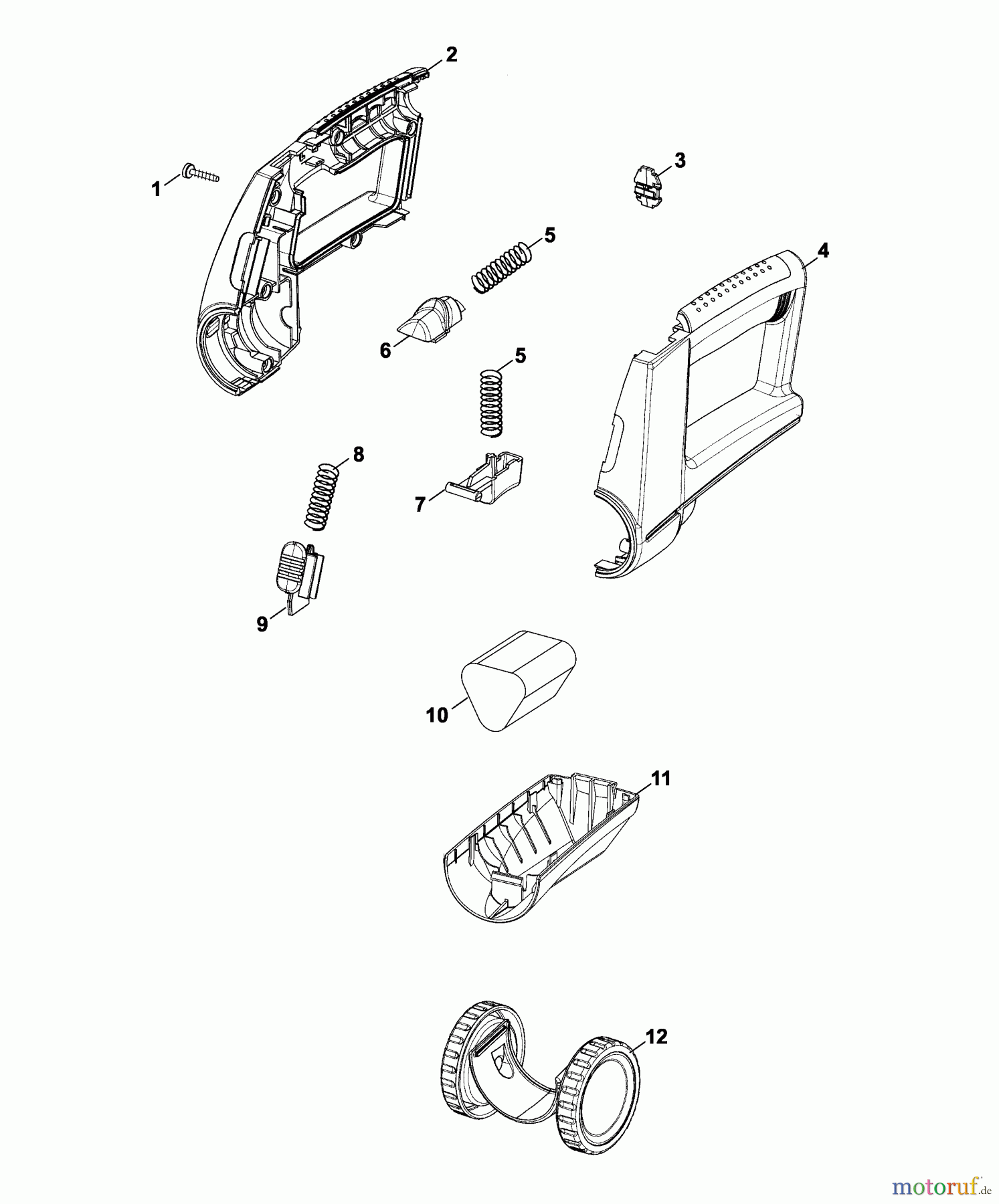 2
1
3
5
4
6
5
8
7
9
10
11
12
motoruf.de