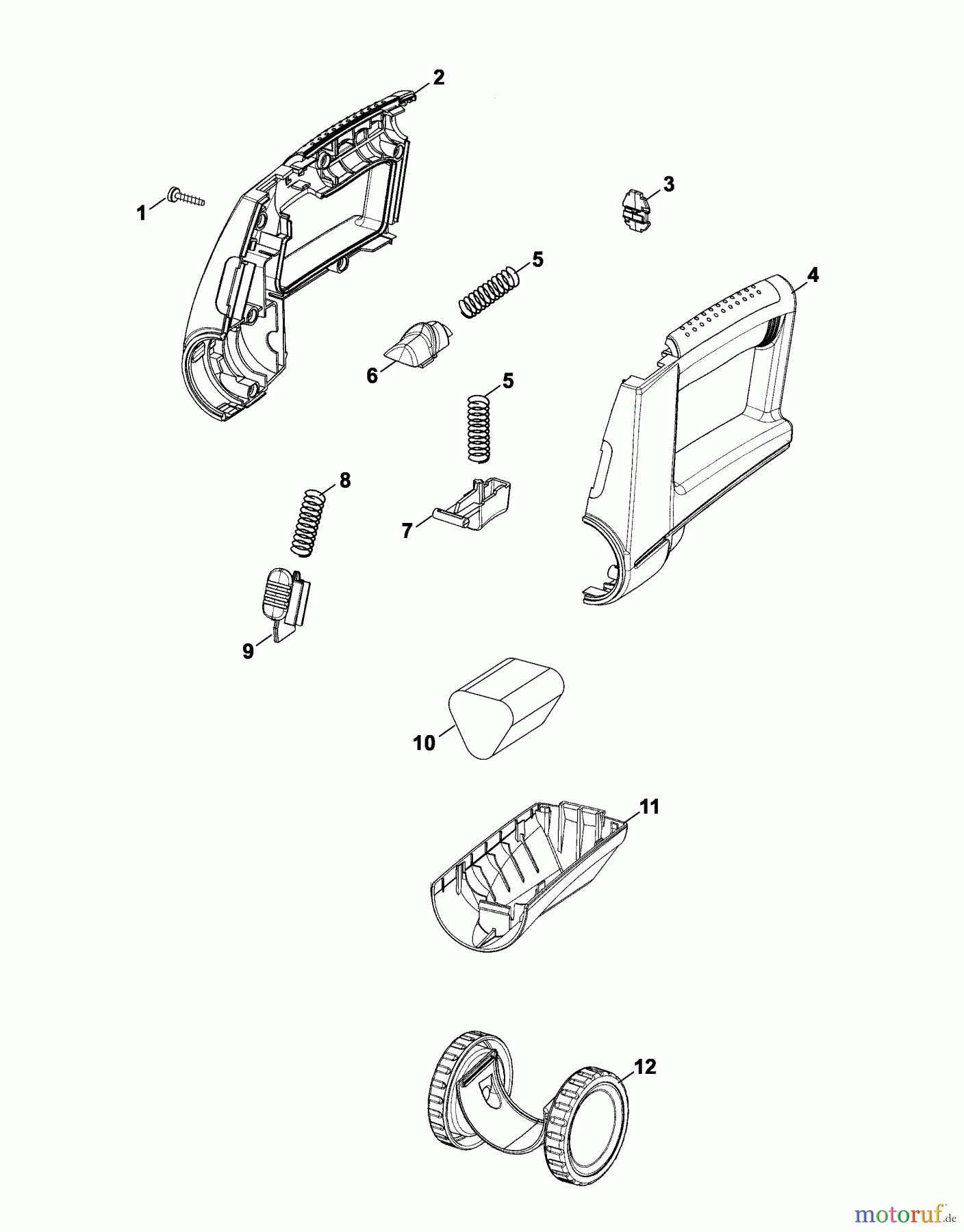 2
1
3
5
4
6
5
8
7
9
10
11
12
motoruf.de