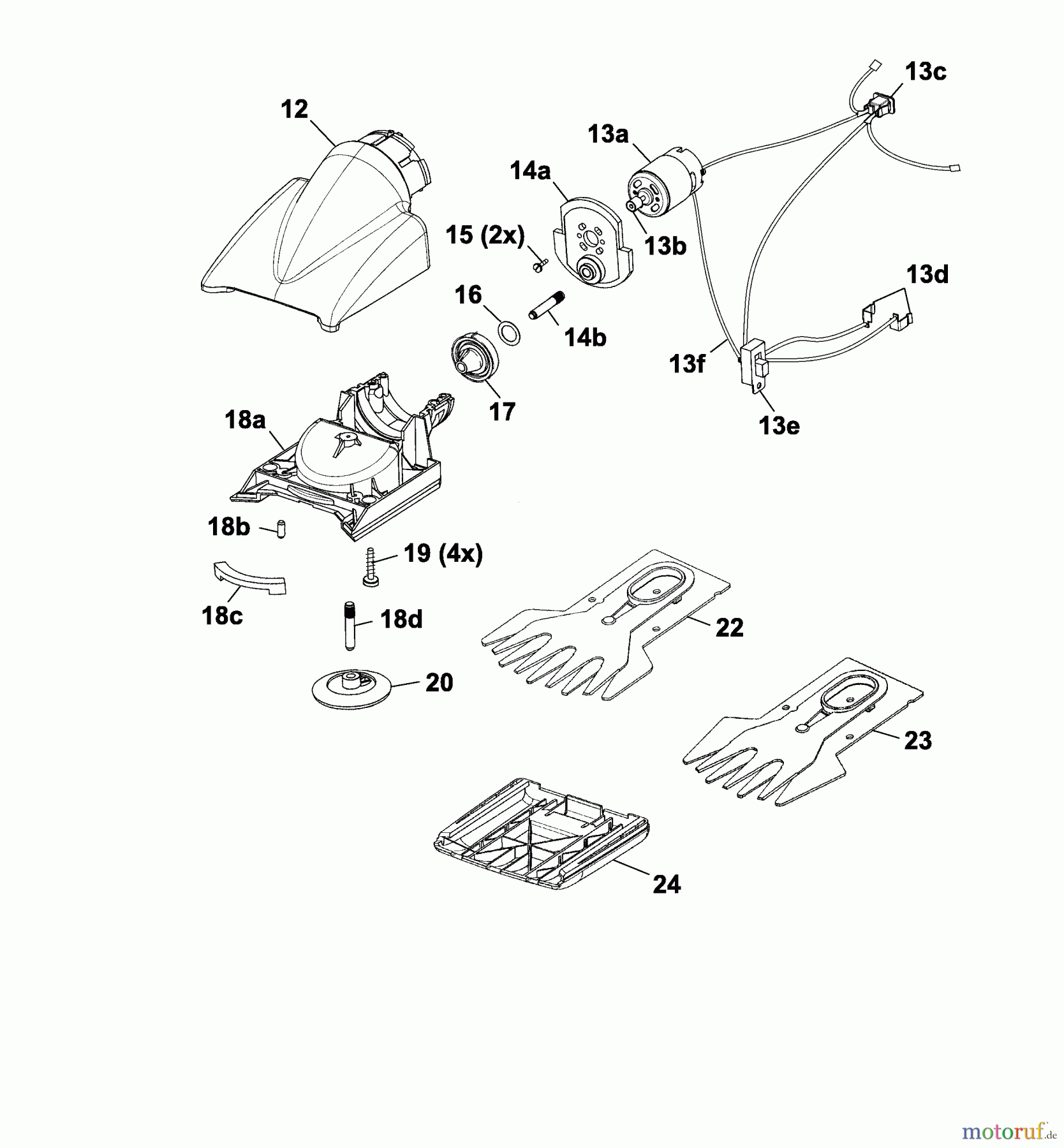 12

13c

13a

14a

15 (2x)

13b

13d

16

14b

13f

17

13e

18a

18b

19 (4x)

18c

18d

22

20

23

24

motoruf.de