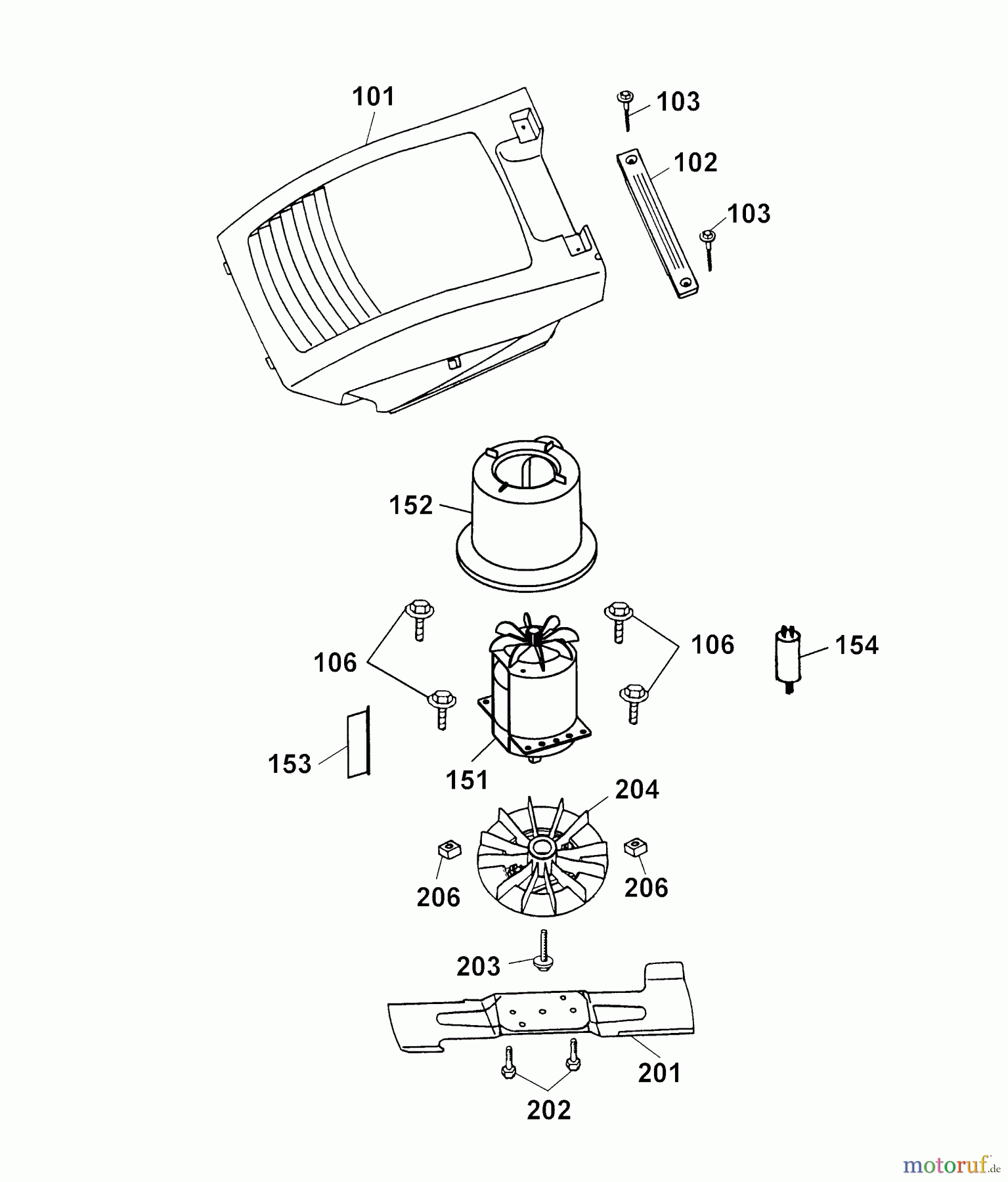 101
103
102
103
152
106
106
154
153
151
204
206
206
203
201
202
motoruf.de