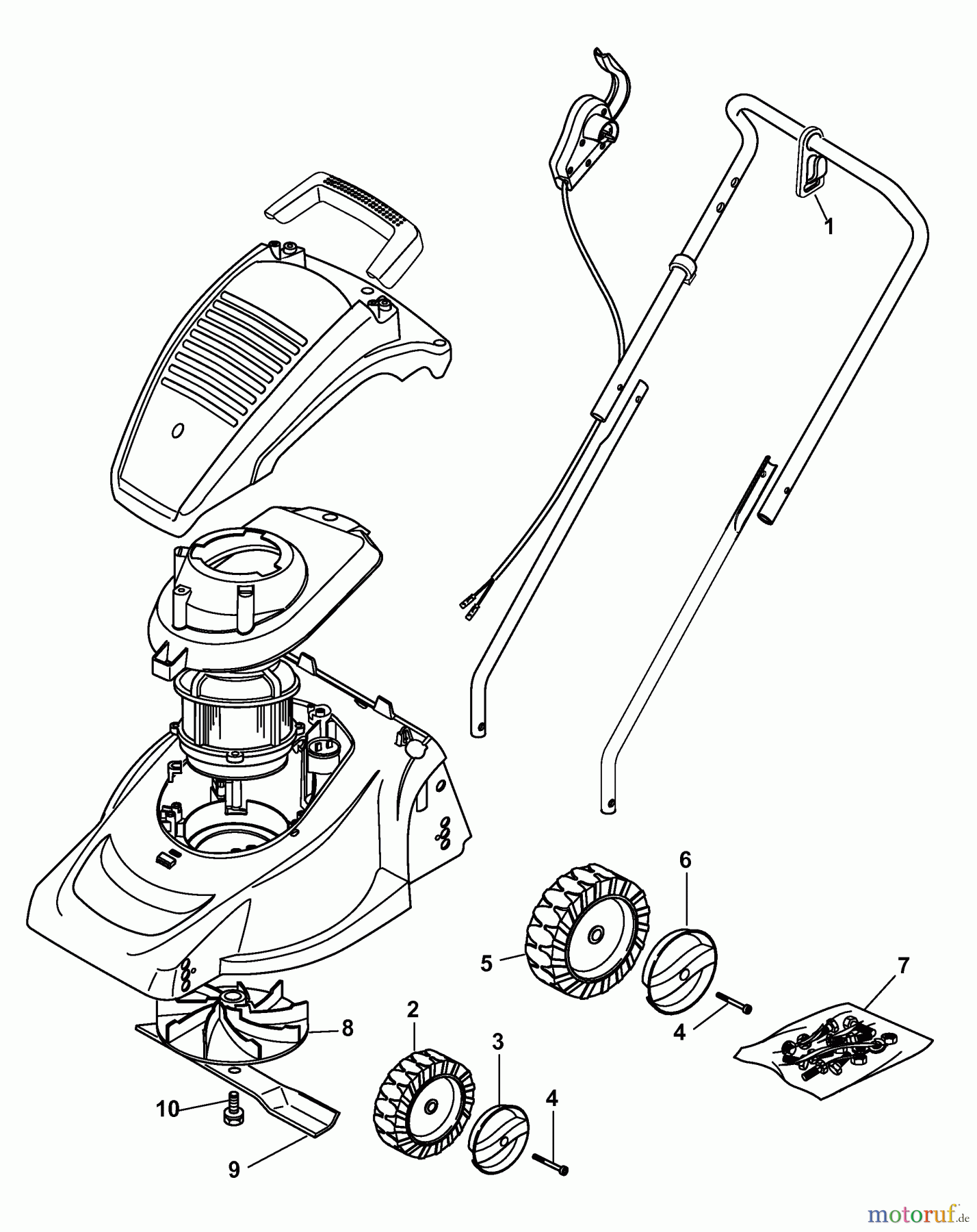 1
6
5
7
4
2
8
3
4
10
9
motoruf.de