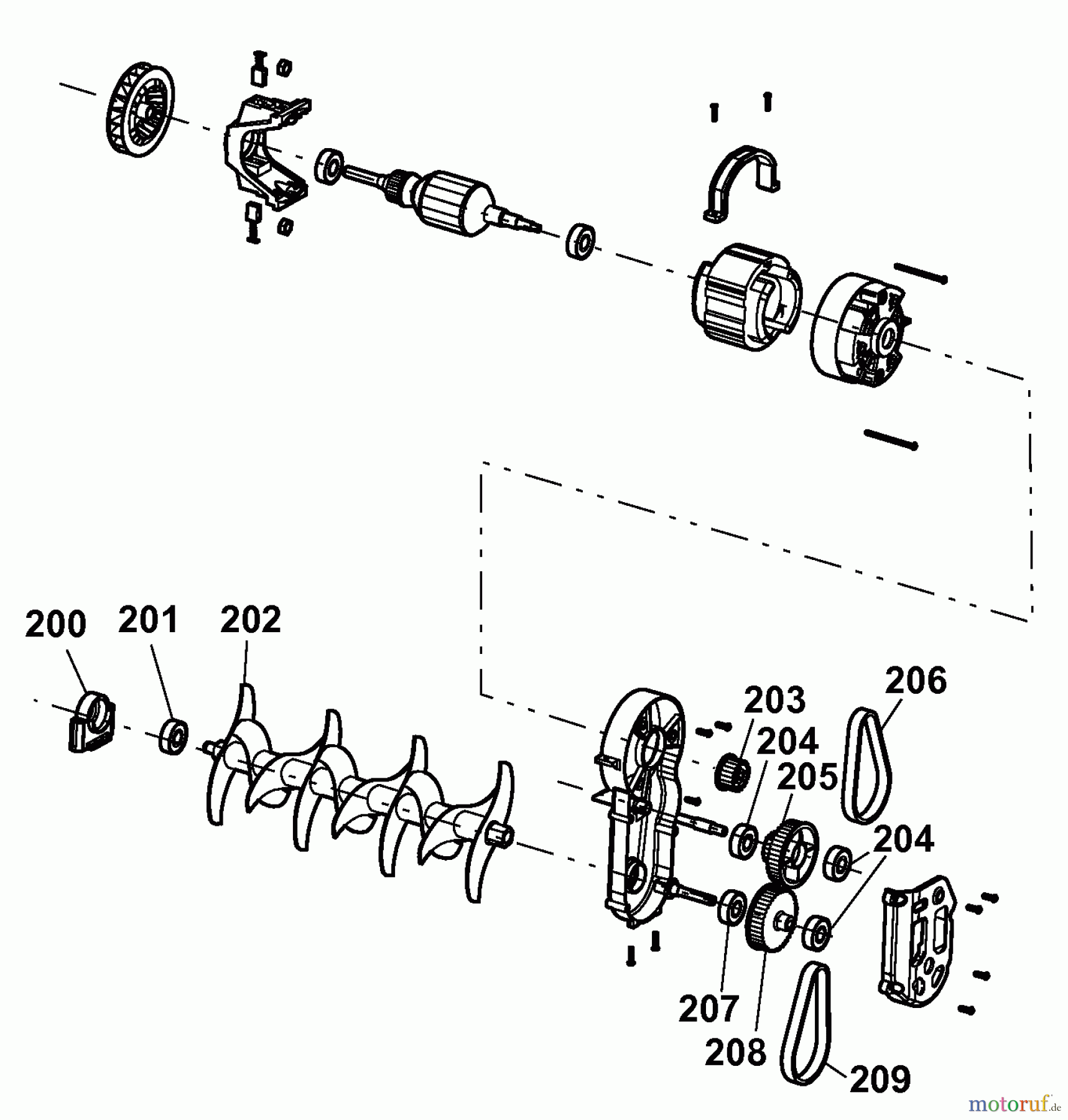 200
201
202
203
204
205
206
204
207
208
209
motoruf.de