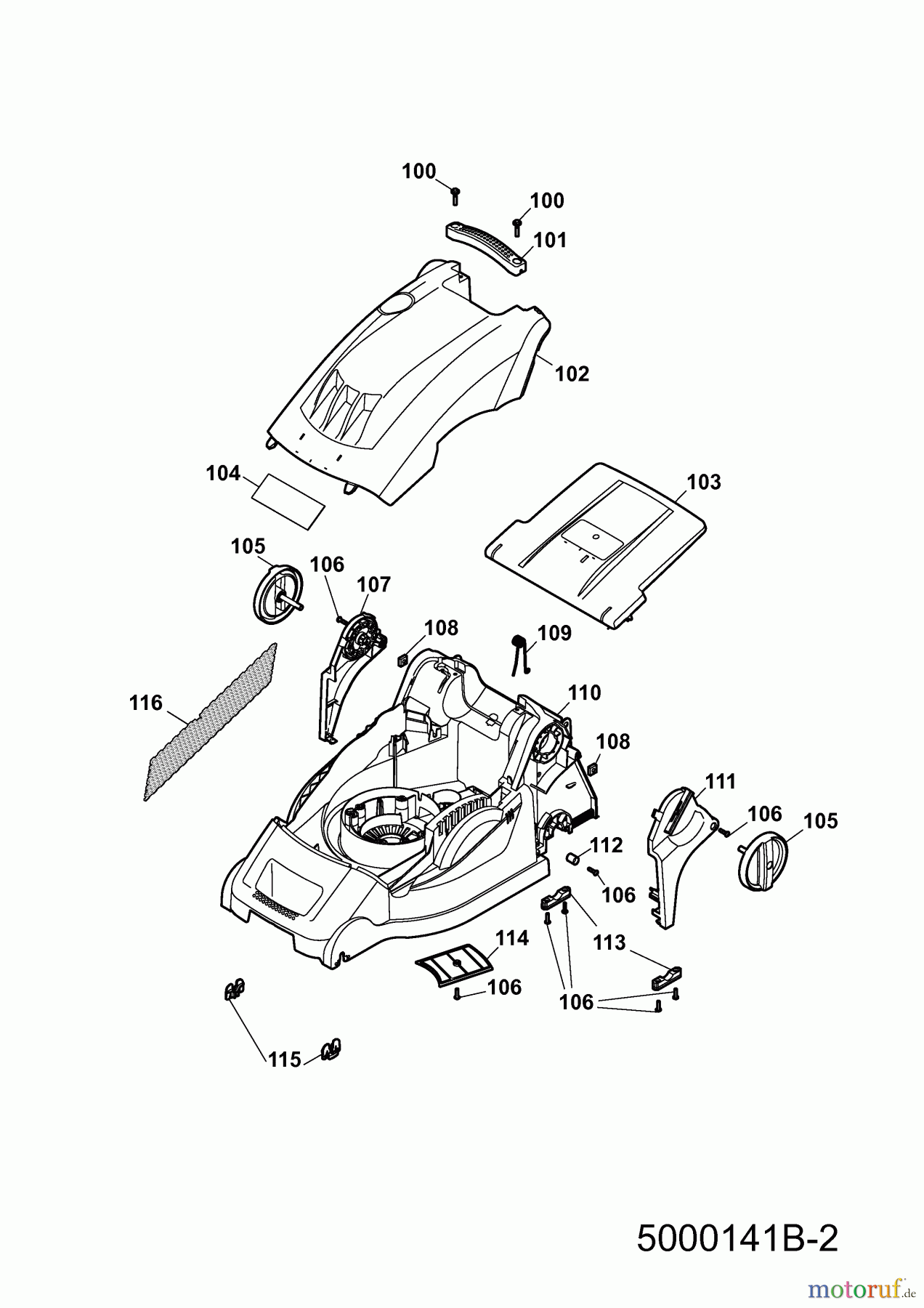 100
100
101
102
104
103
105
106
107
108
109
116
110
108
111
106
105
112
106
113
114
106
106
115

5000141B-2

motoruf.de