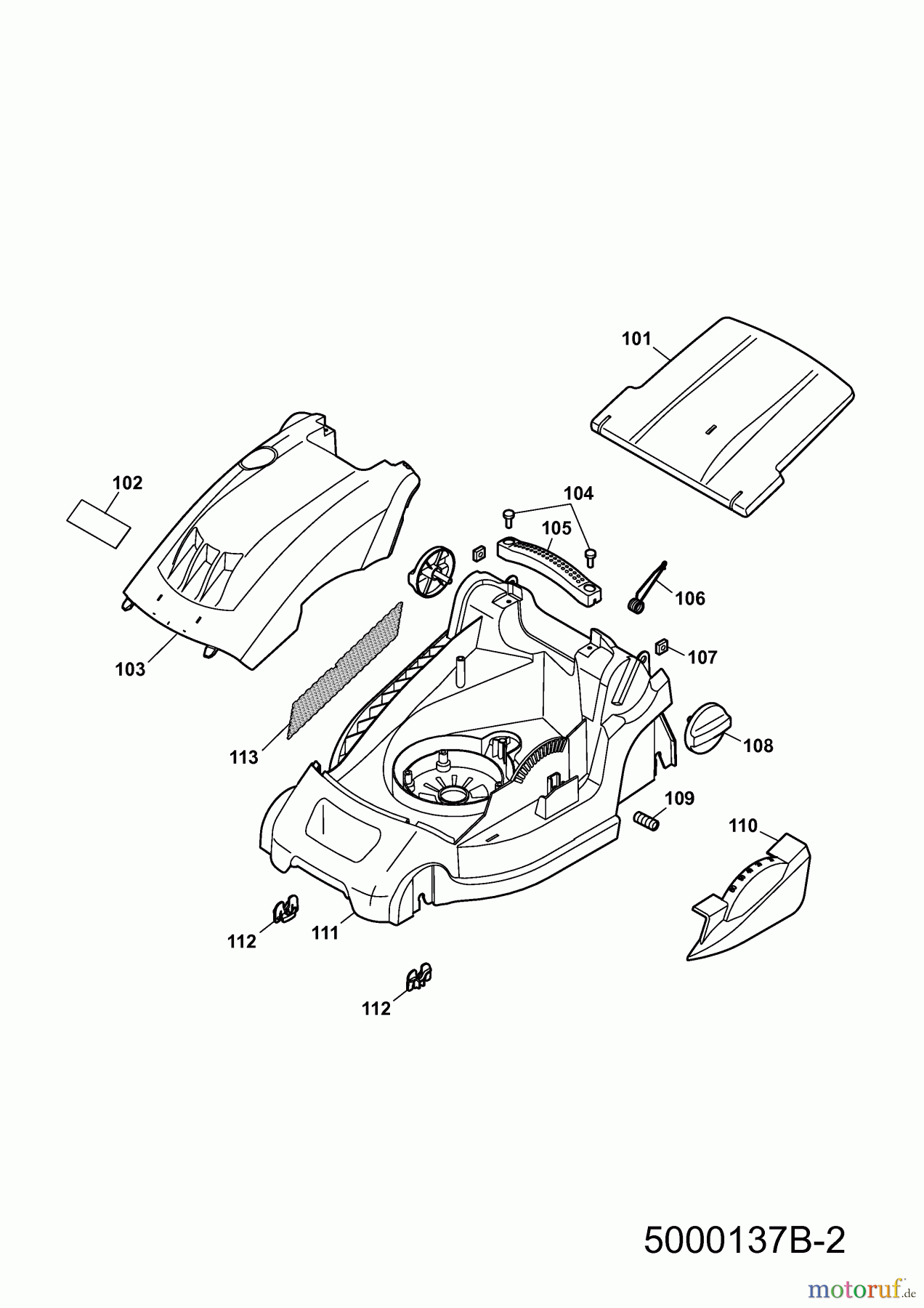 101

102

104

105

106

103

107

113

108

109

110

112

111

112

5000137B-2

motoruf.de