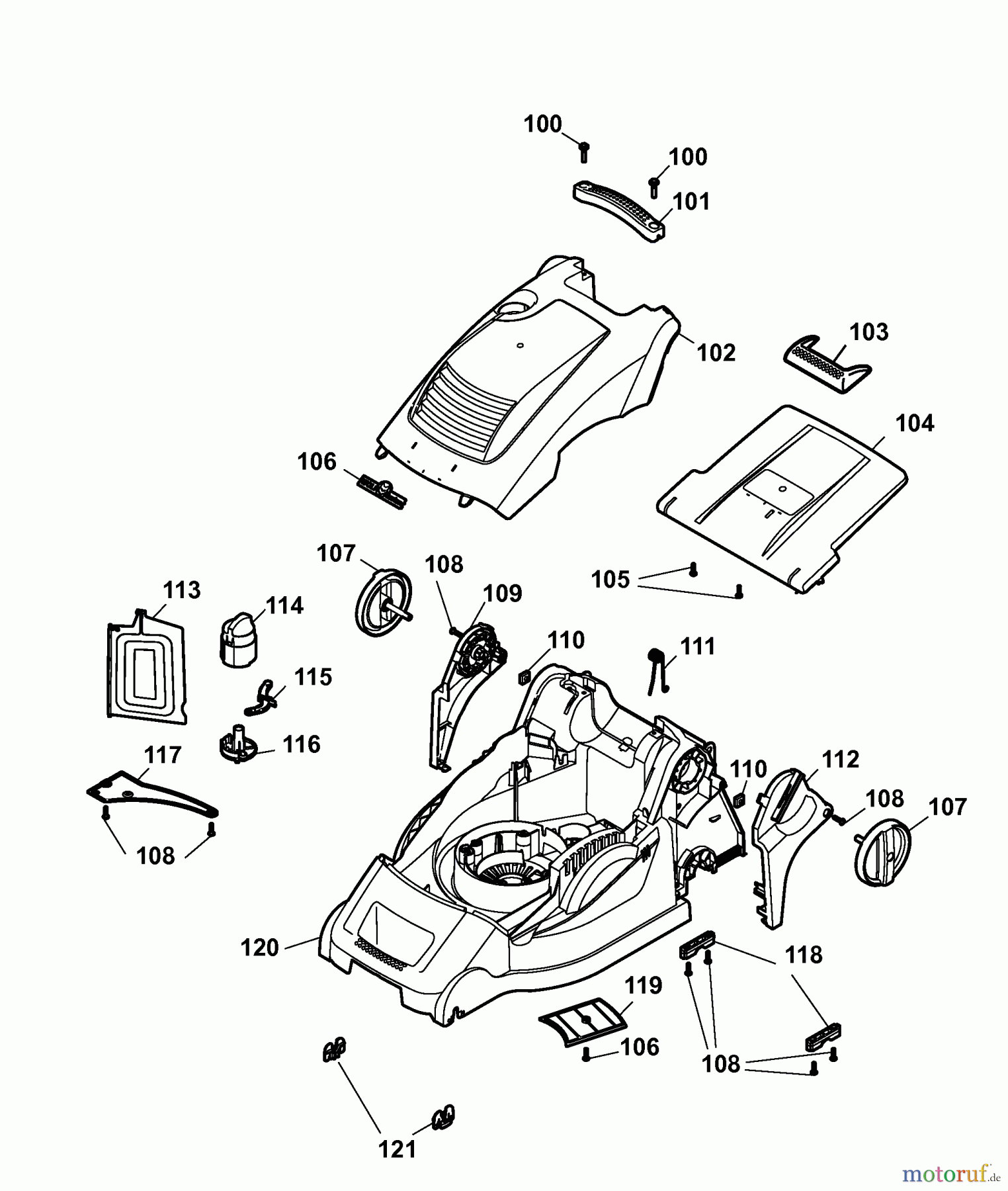 100
100
101
102
103
104
106
107
108
109
105
113
114
110
111
115
116
117
110
112
108
107
108
120
118
119
106
108
121
motoruf.de