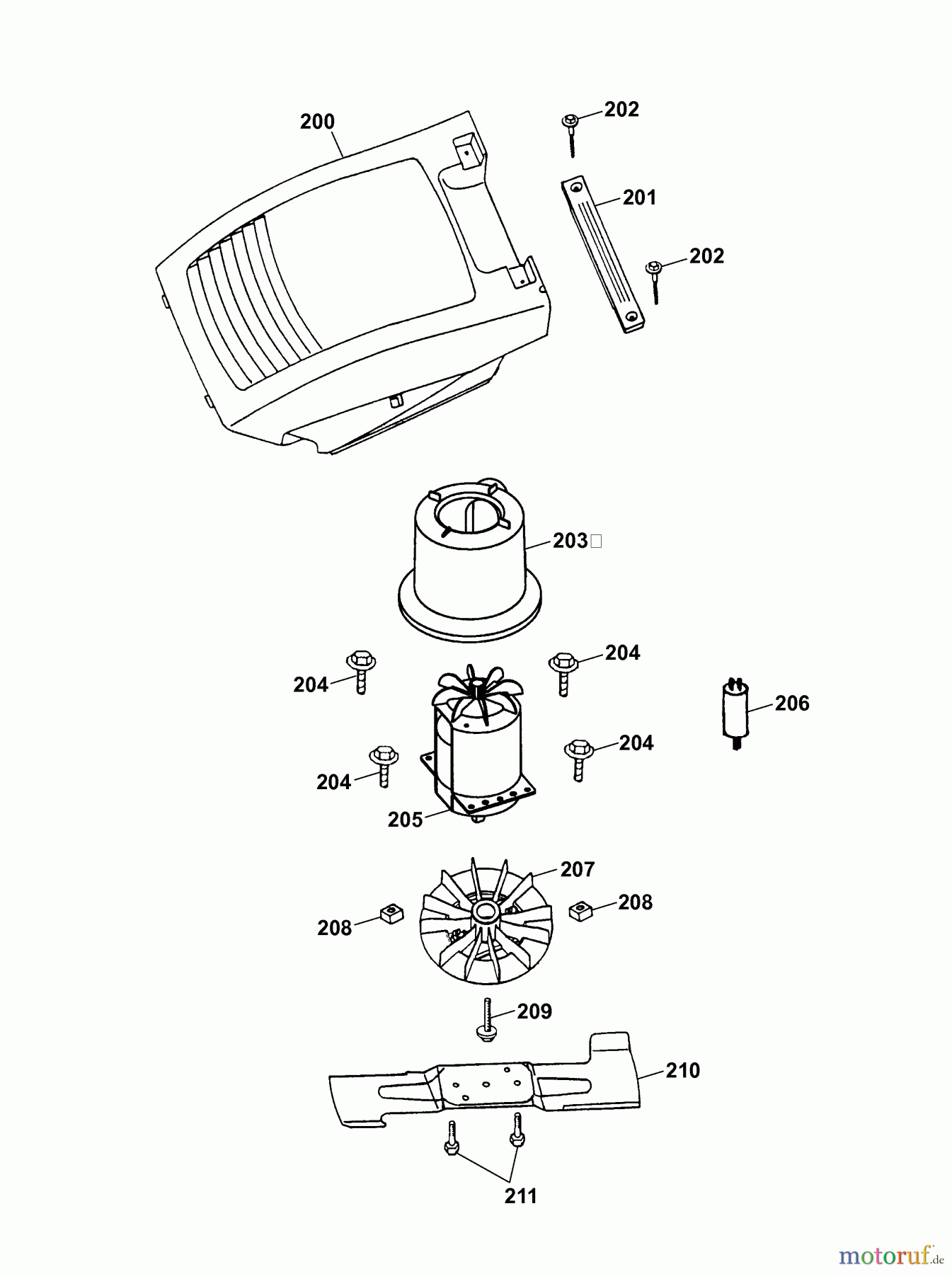 200
202
201
202
203
204
204
206
204
204
205
207
208
208
209
210
211
motoruf.de