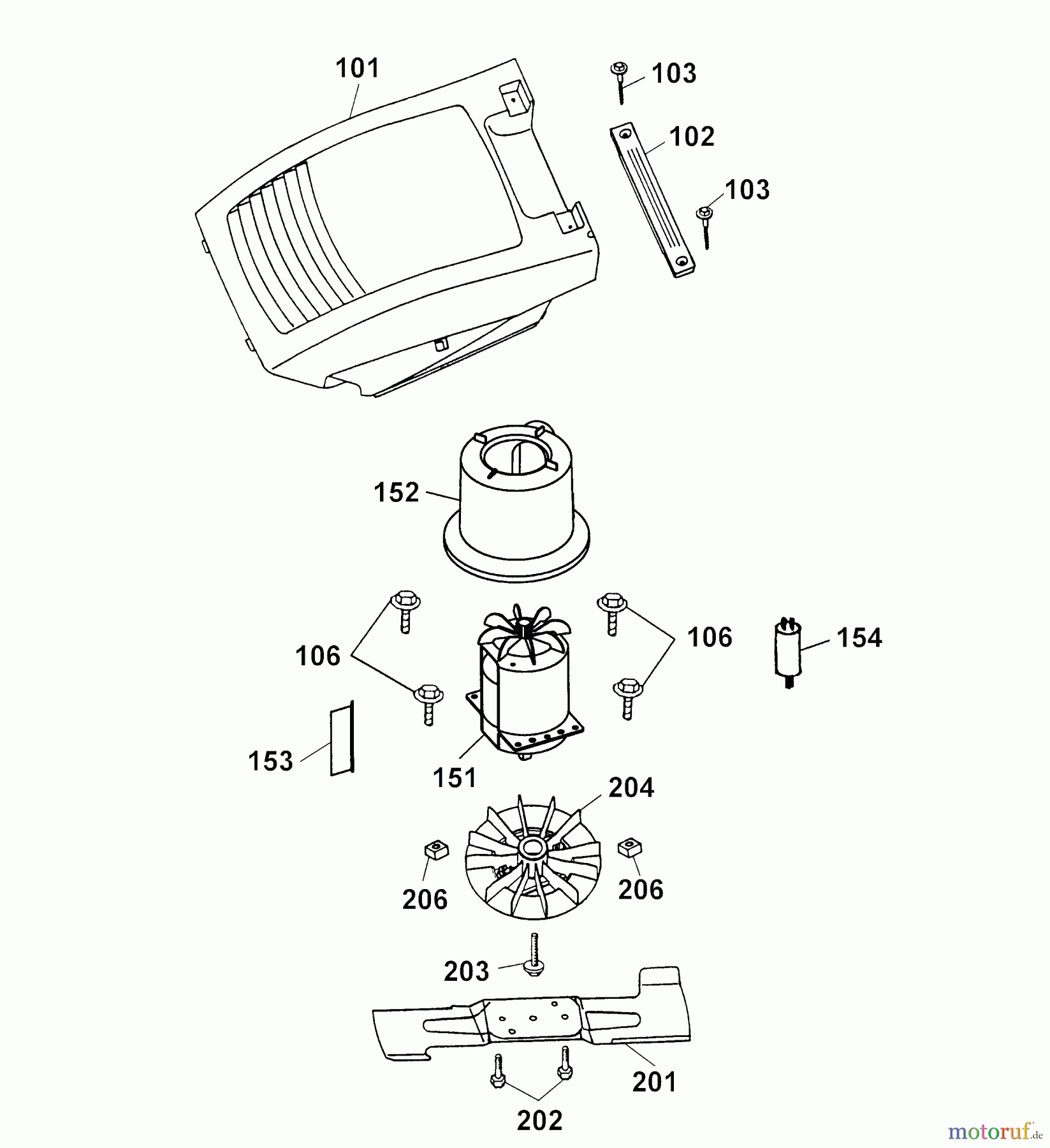 101
103
102
103
152
106
106
154
153
151
204
206
206
203
201
202
motoruf.de