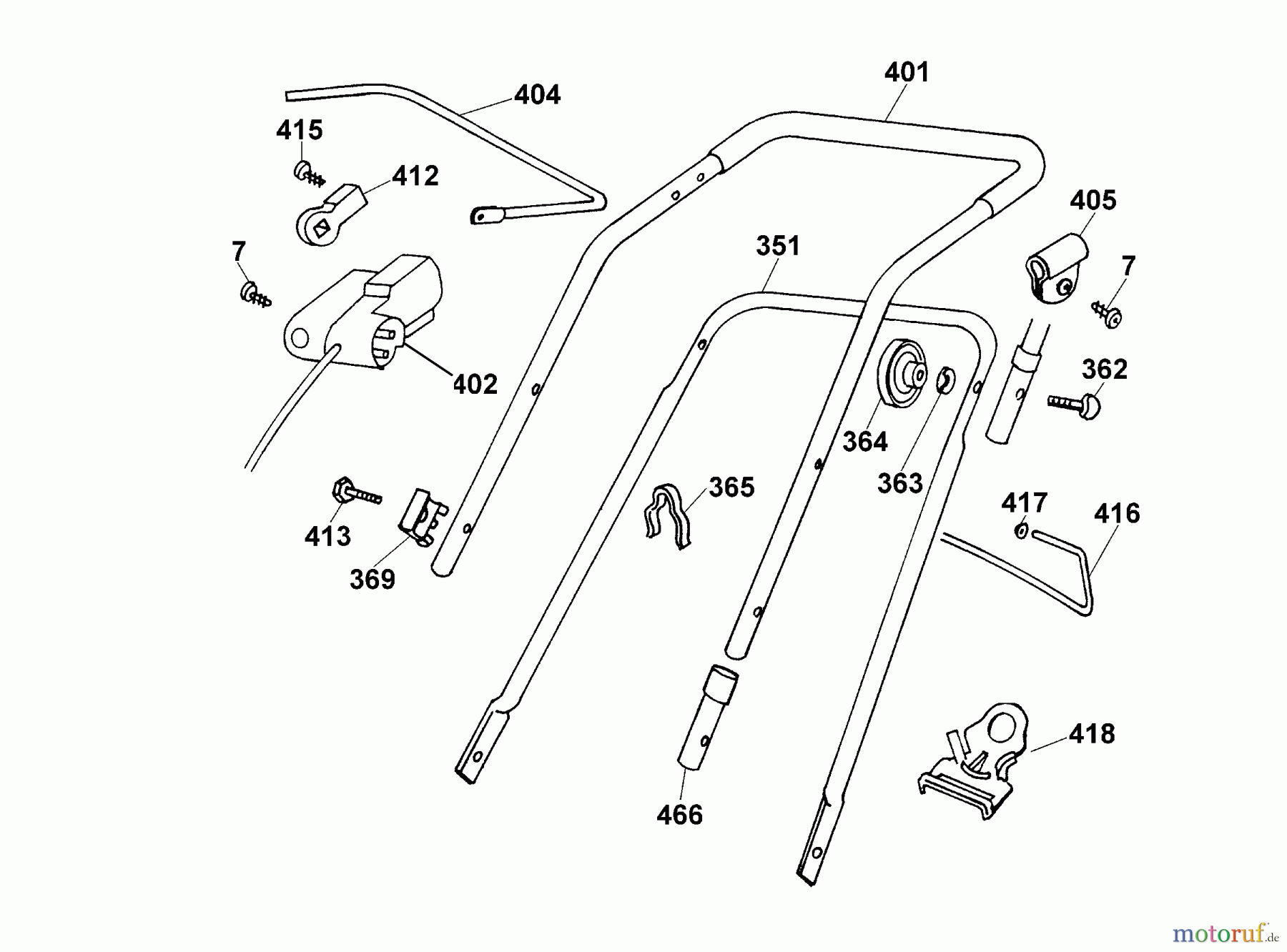 401
404
415
412
405
351
7
7
402
362
364
363
365
417
416
413
369
418
466
motoruf.de