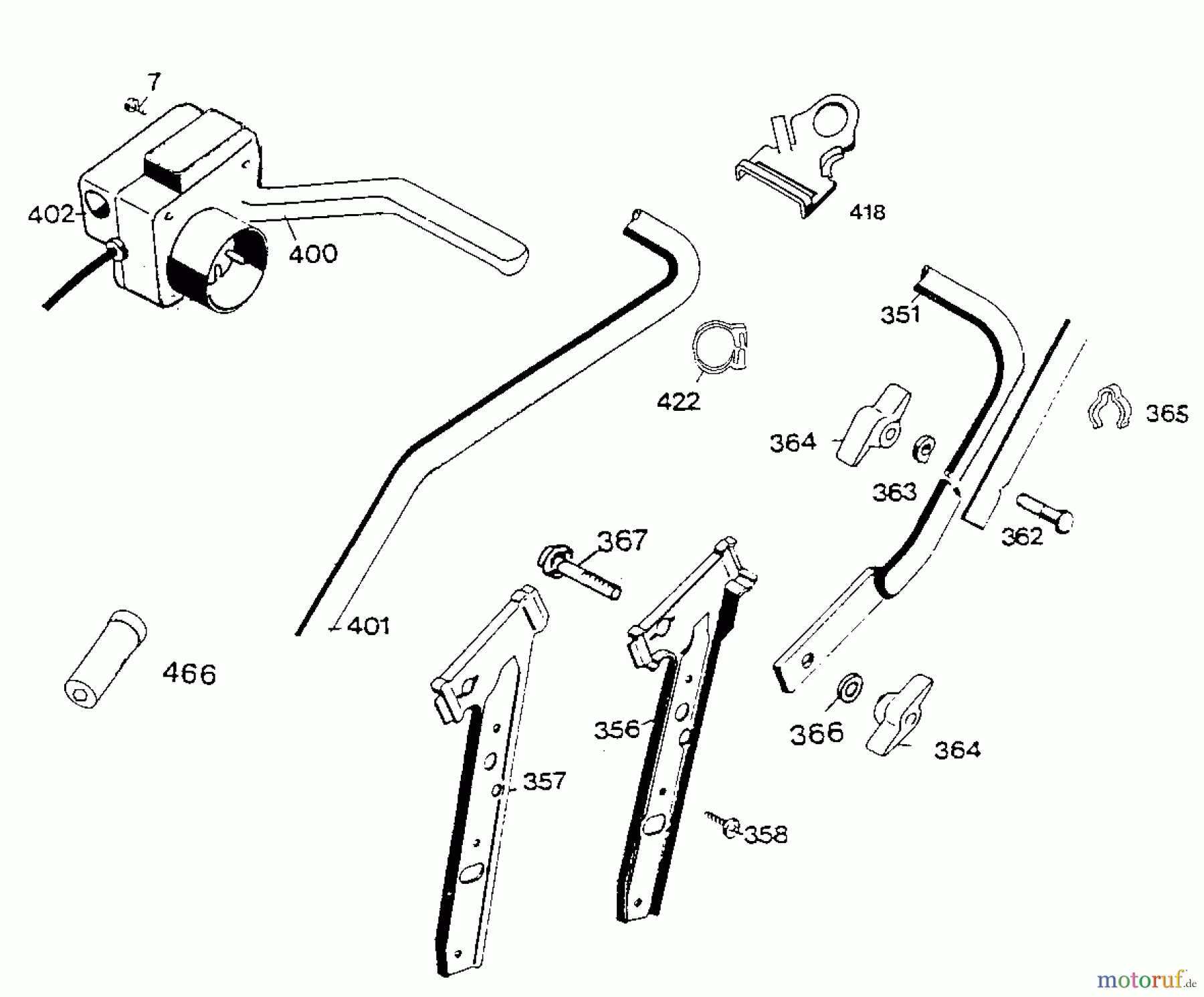 7
402
400
418
351
422
365
364
363
362
367
401
466
356
366
364
357
358
motoruf.de