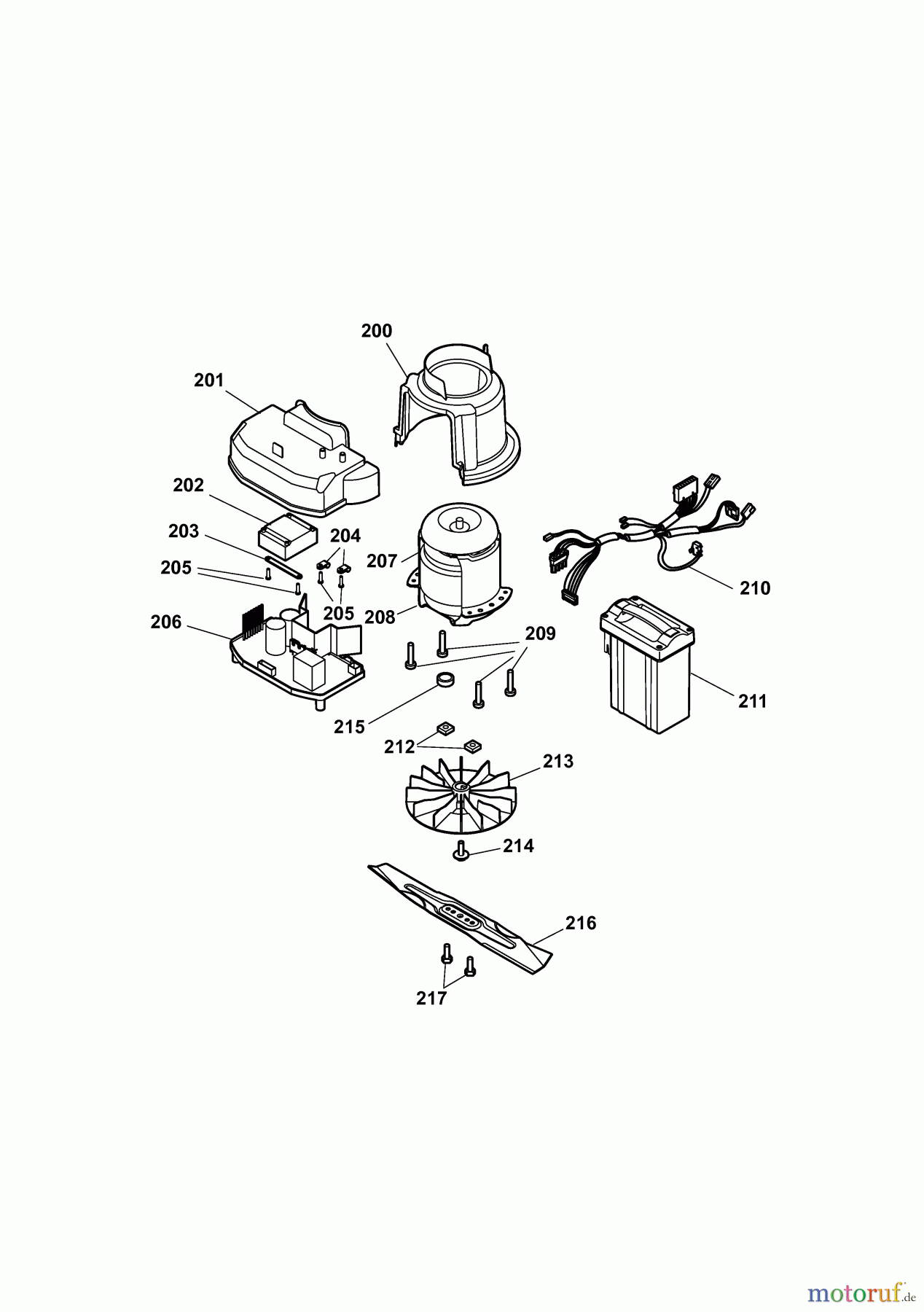 200
201
202
203
204
205
205
206
207
208
209
210
211
215
212
213
214
216
217

motoruf.de