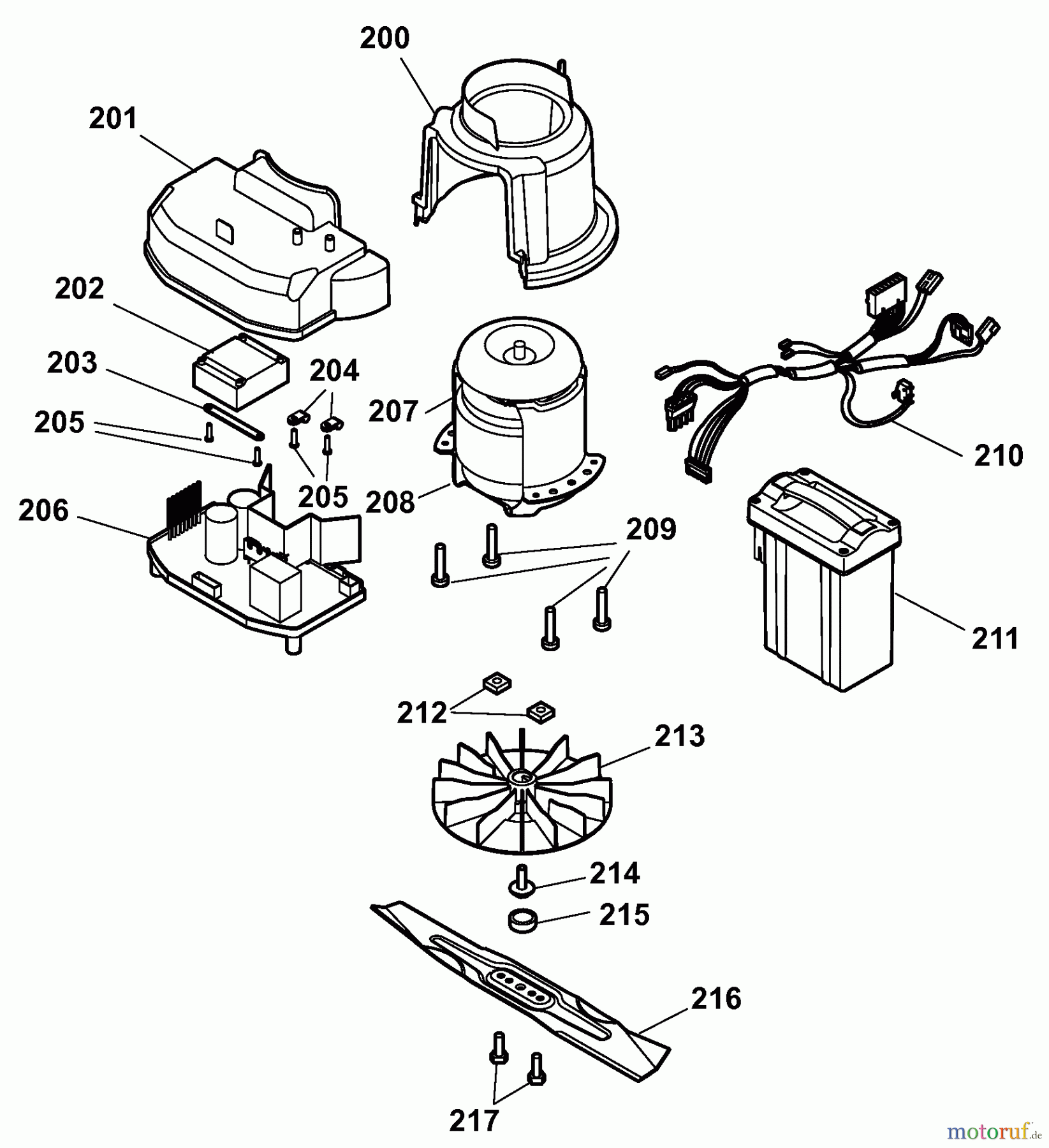 200
201
202
203
204
205
205
206
207
208
209
210
211
212
213
214
215
216
217
motoruf.de