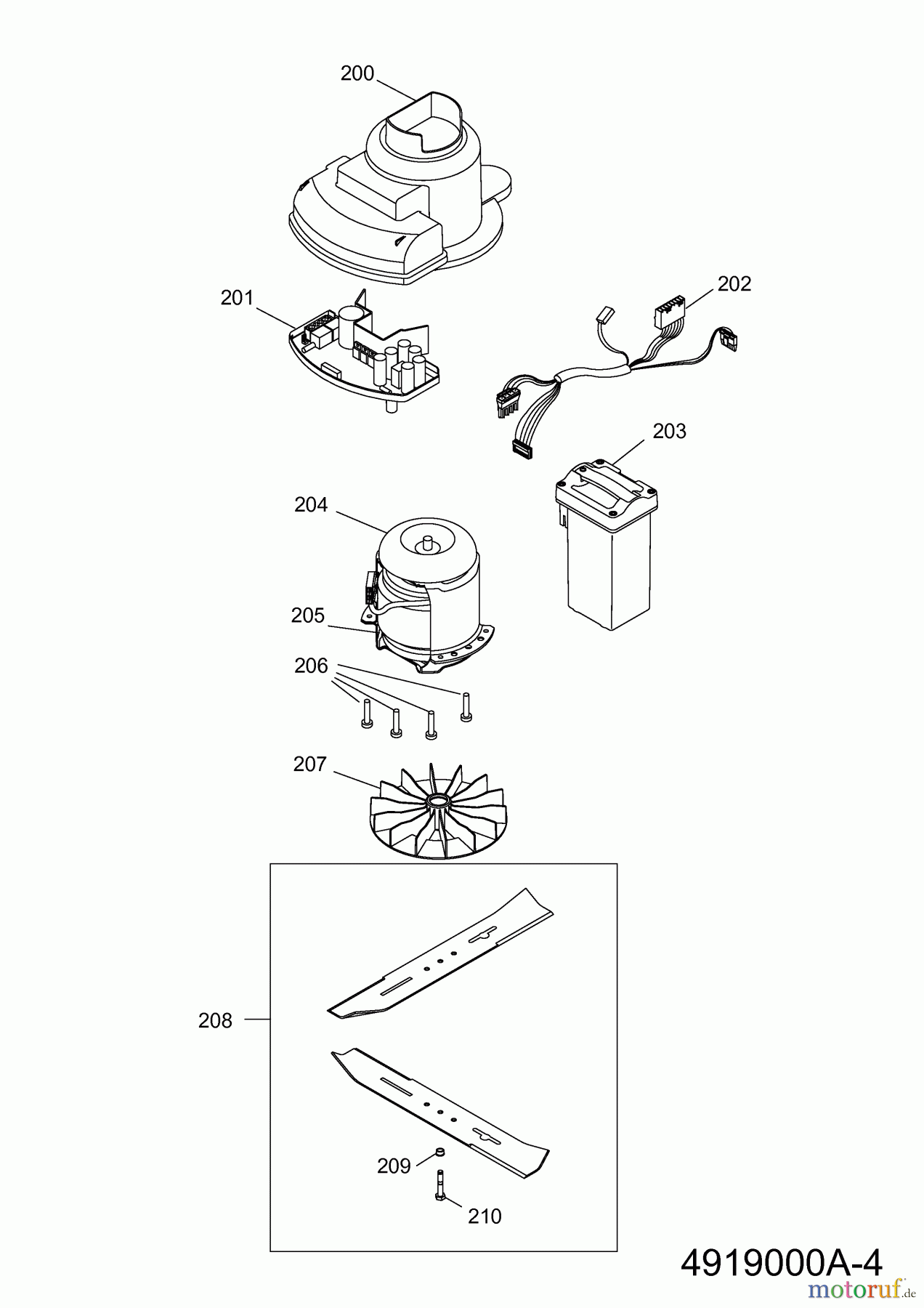 200

201

202

203

204

205

206

207

208

209

210

4919000A-4

motoruf.de