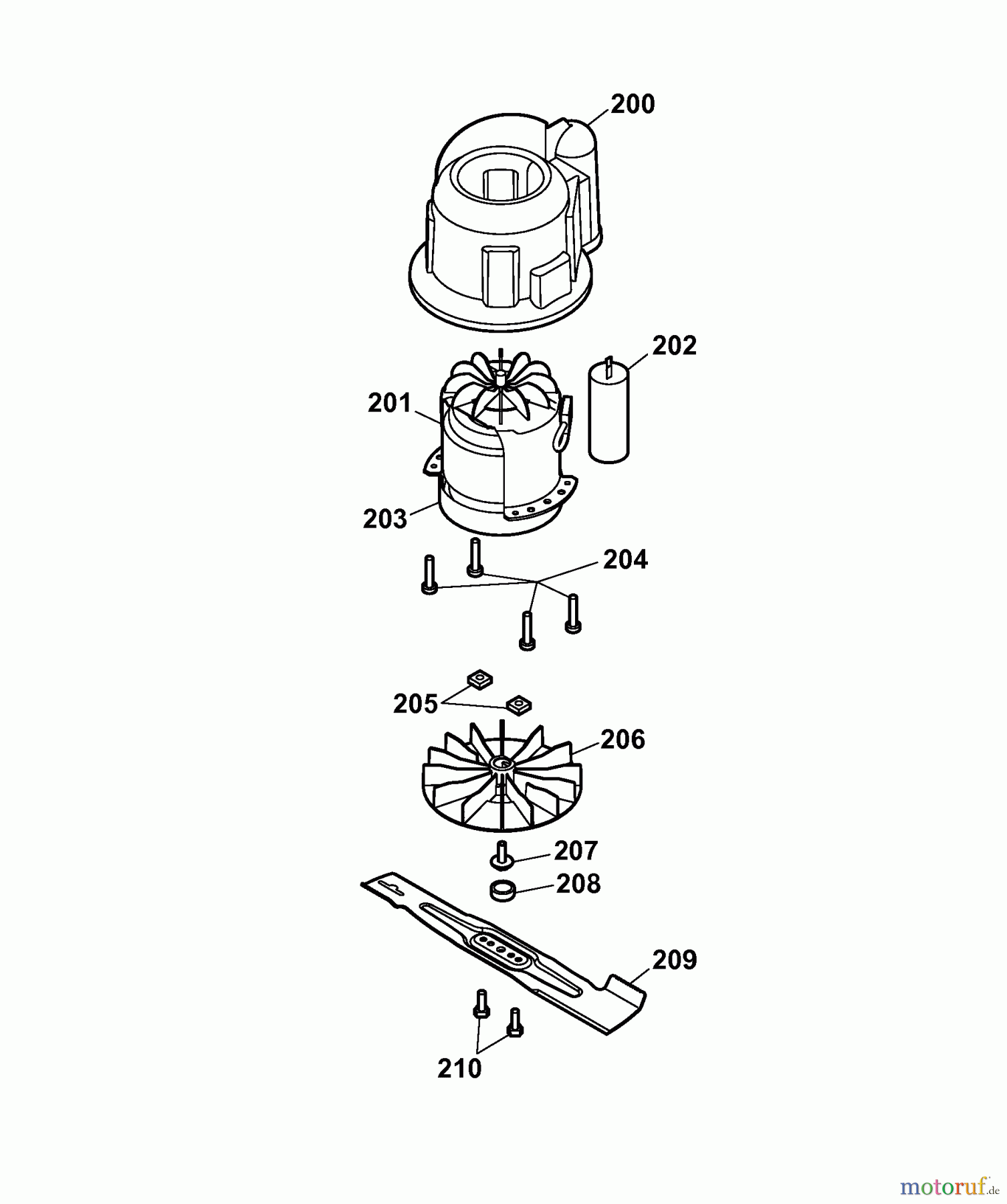 200
202
201
203
204
205
206
207
208
209
210
motoruf.de