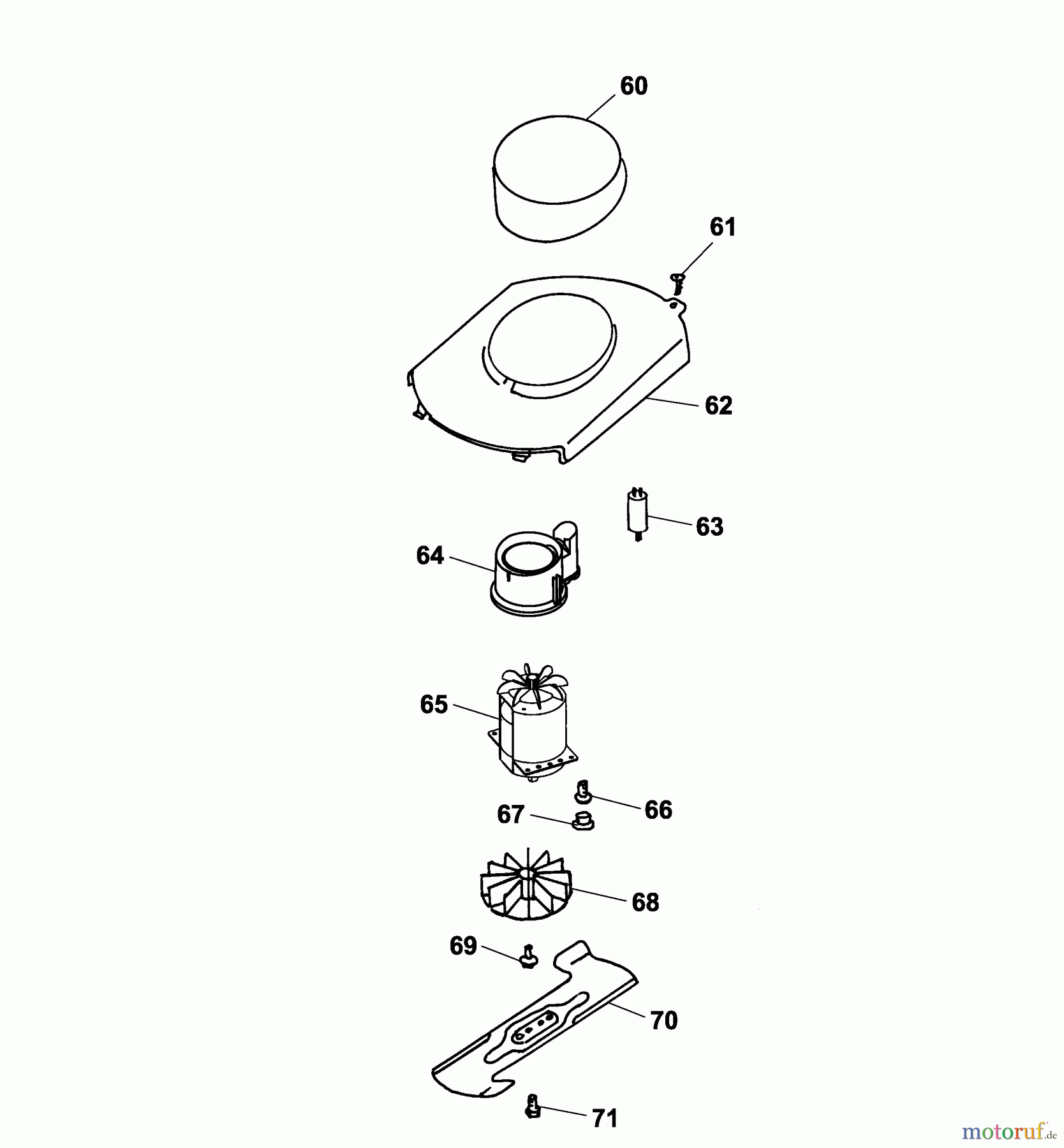 60

61

62

63

64

65

66

67

68

69

70

71

motoruf.de