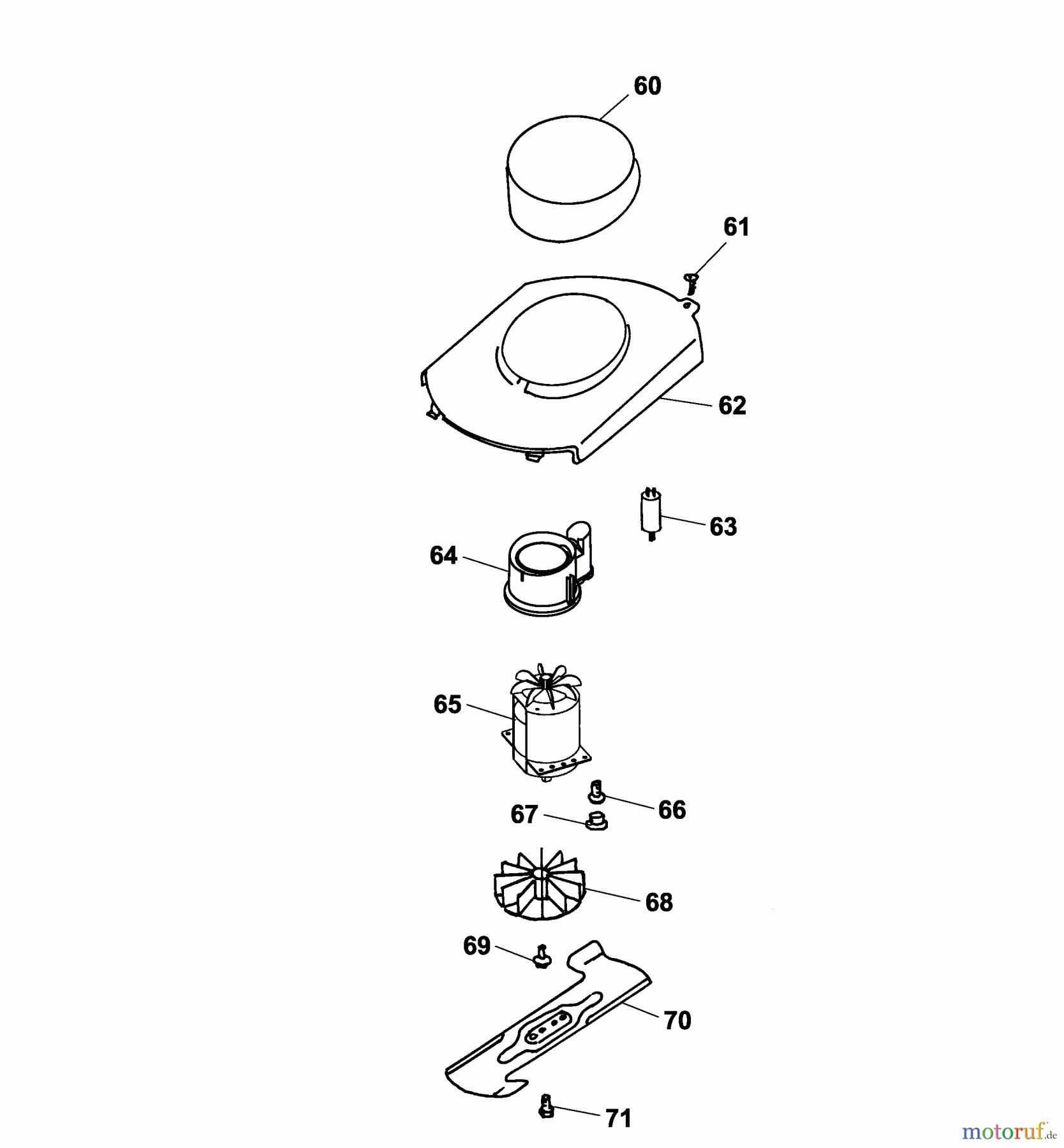 60
61
62
63
64
65
66
67
68
69
70
71
motoruf.de