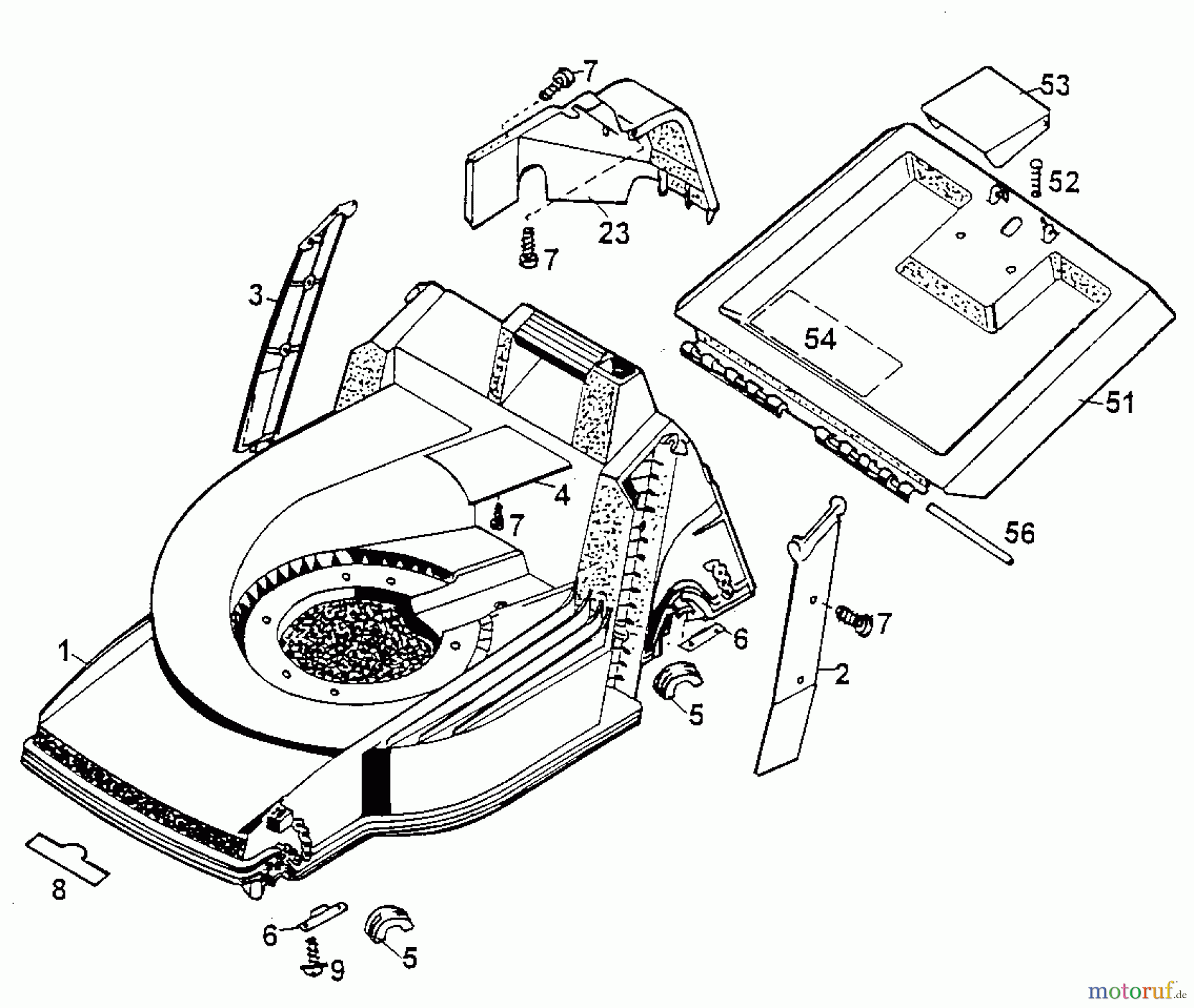 7
53
52
23
7
3
54
51
4
7
56
7
6
1
2
5
8
6
5
9
motoruf.de