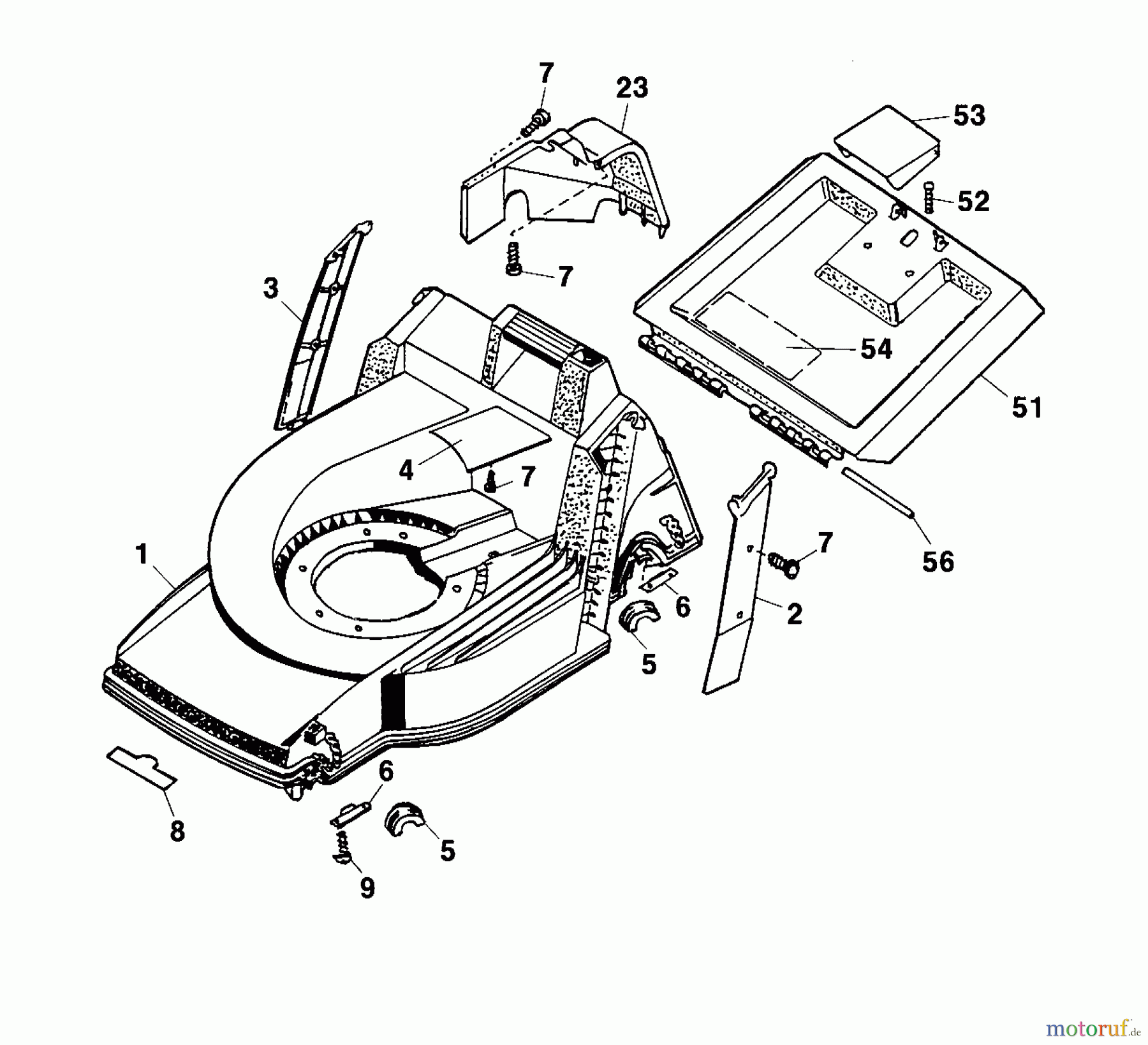 7
23
53
52
7
3
54
51
4
7
1
7
56
6
2
5
6
8
5
9
motoruf.de