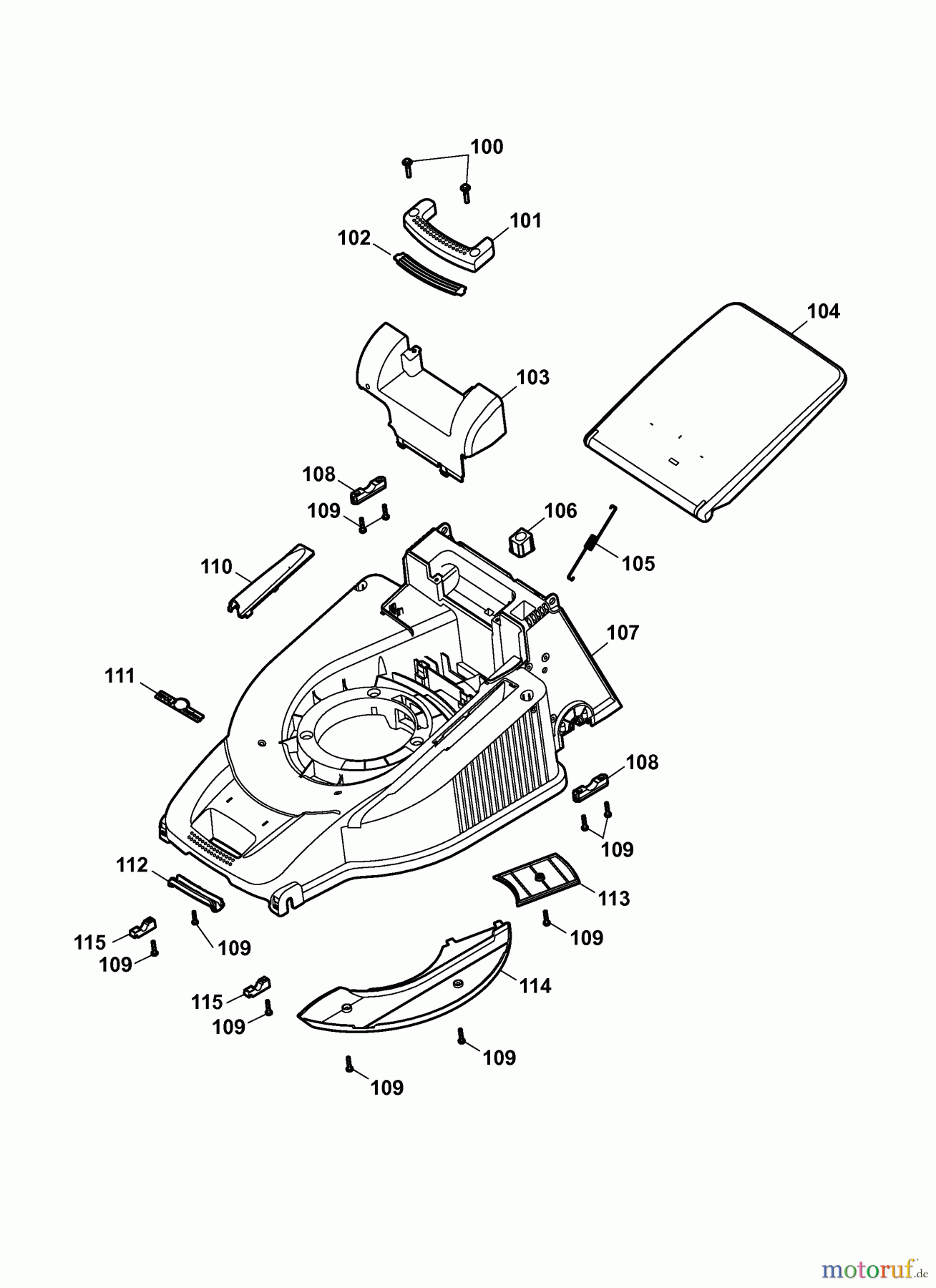 100
101
102
104
103
108
109
106
105
110
107
111
108
109
112
113
115
109
109
109
114
115
109
109
109

motoruf.de