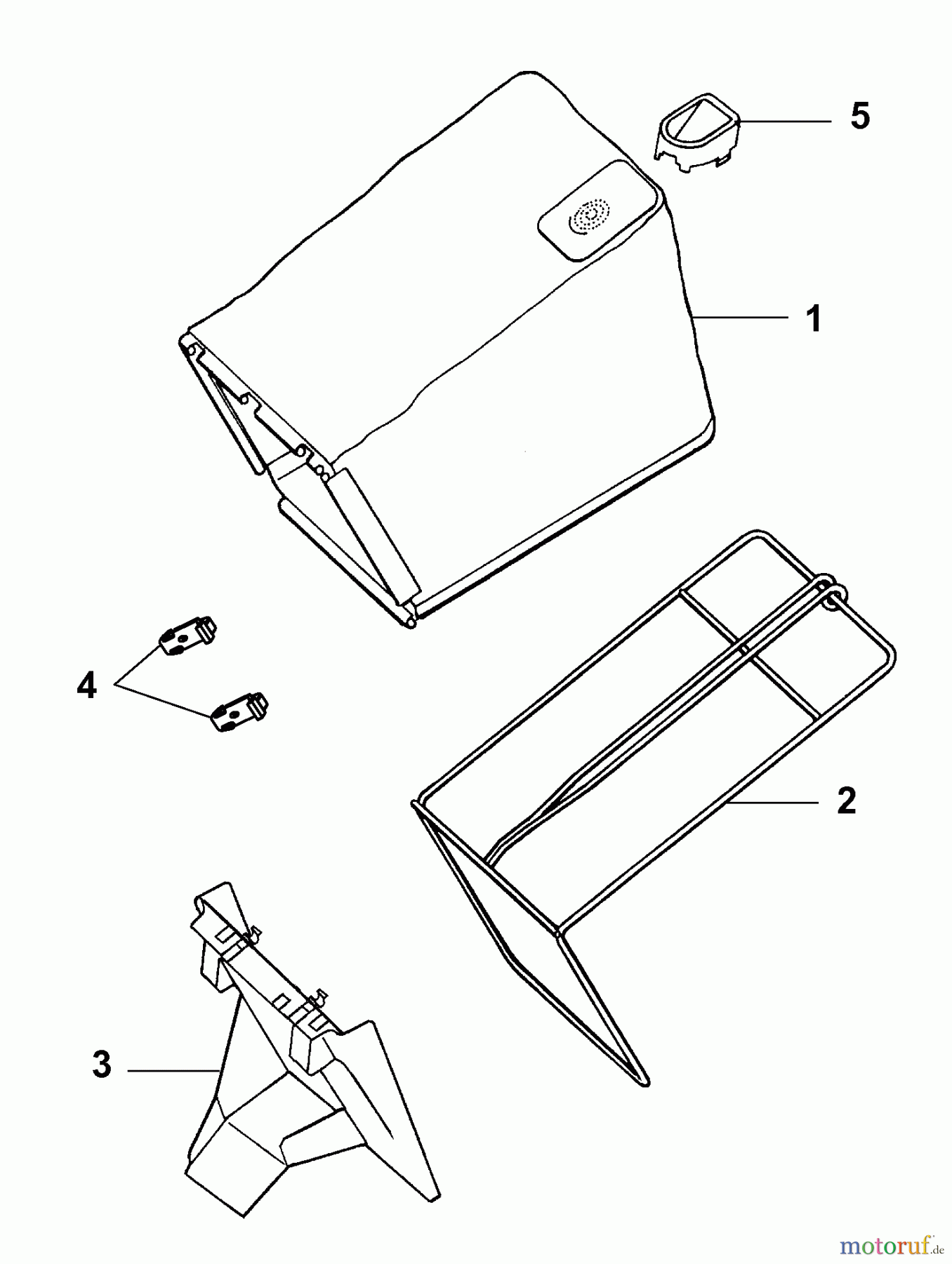 5

1

4

2

3

motoruf.de