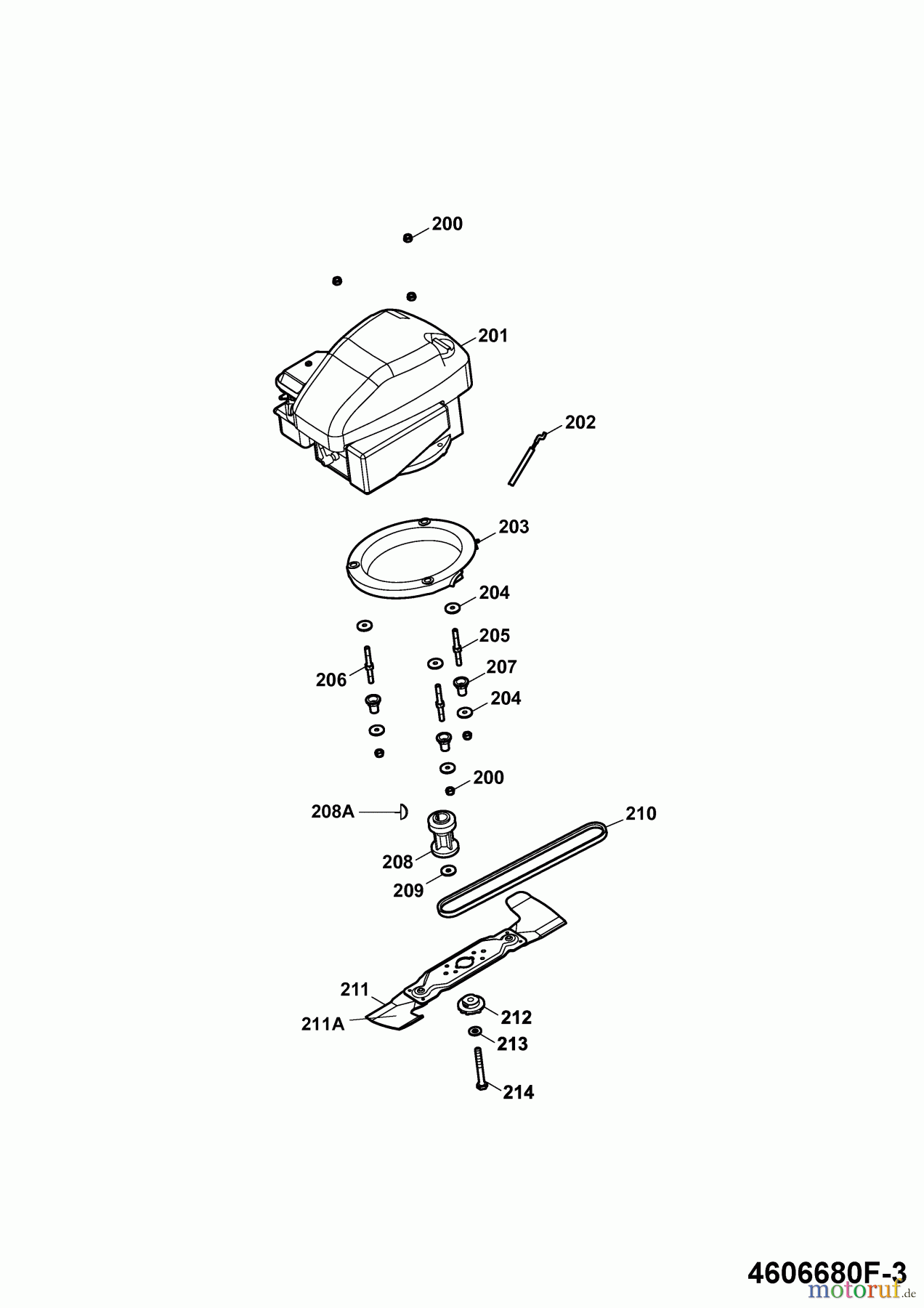 200
201
202
203
204
205
206
207
204
200
208A
210
208
209
211
211A
212
213
214
4606680F-3
motoruf.de