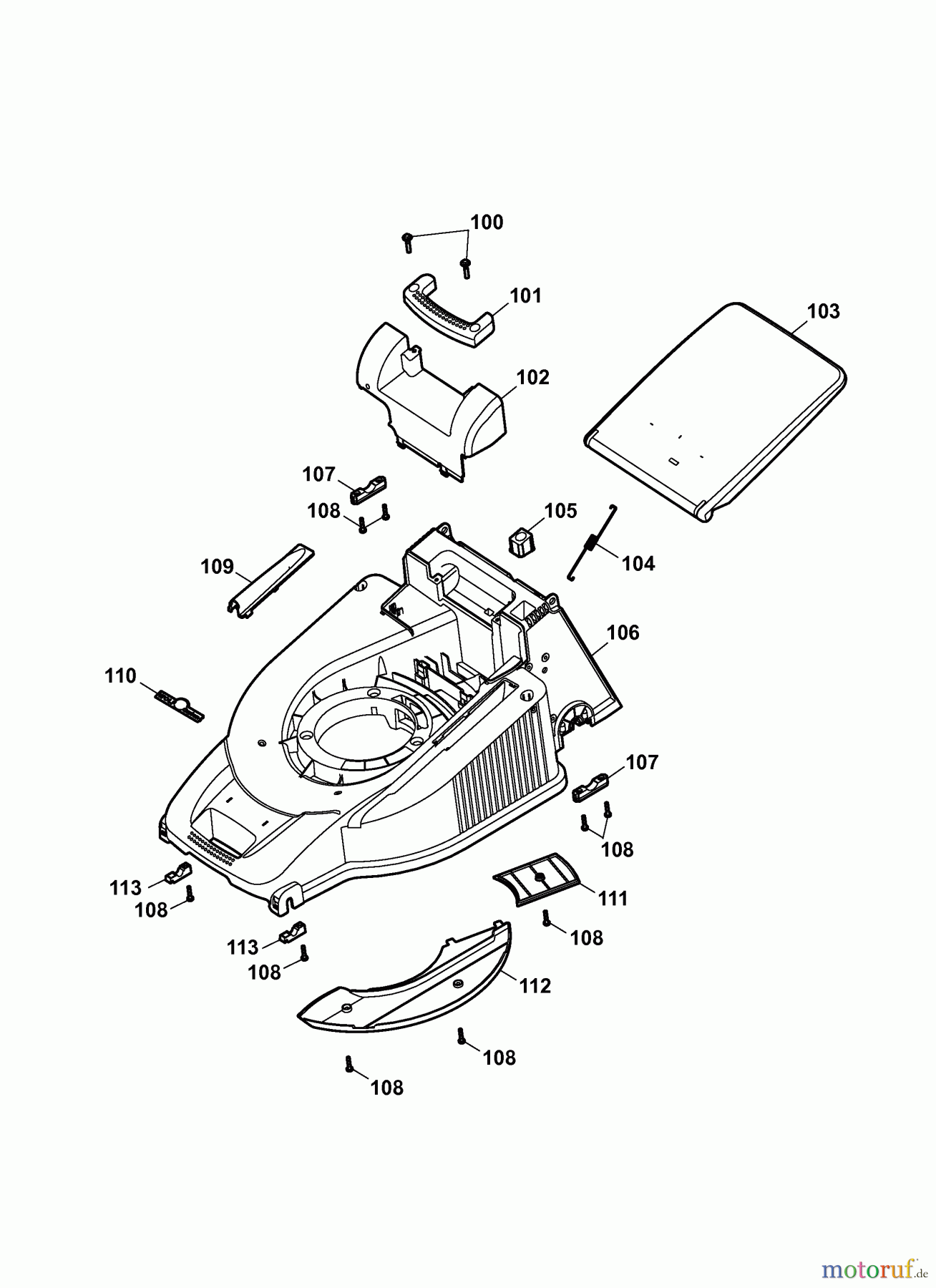 100
101
103
102
107
108
105
104
109
106
110
107
108
113
108
111
108
113
108
112
108
108
motoruf.de