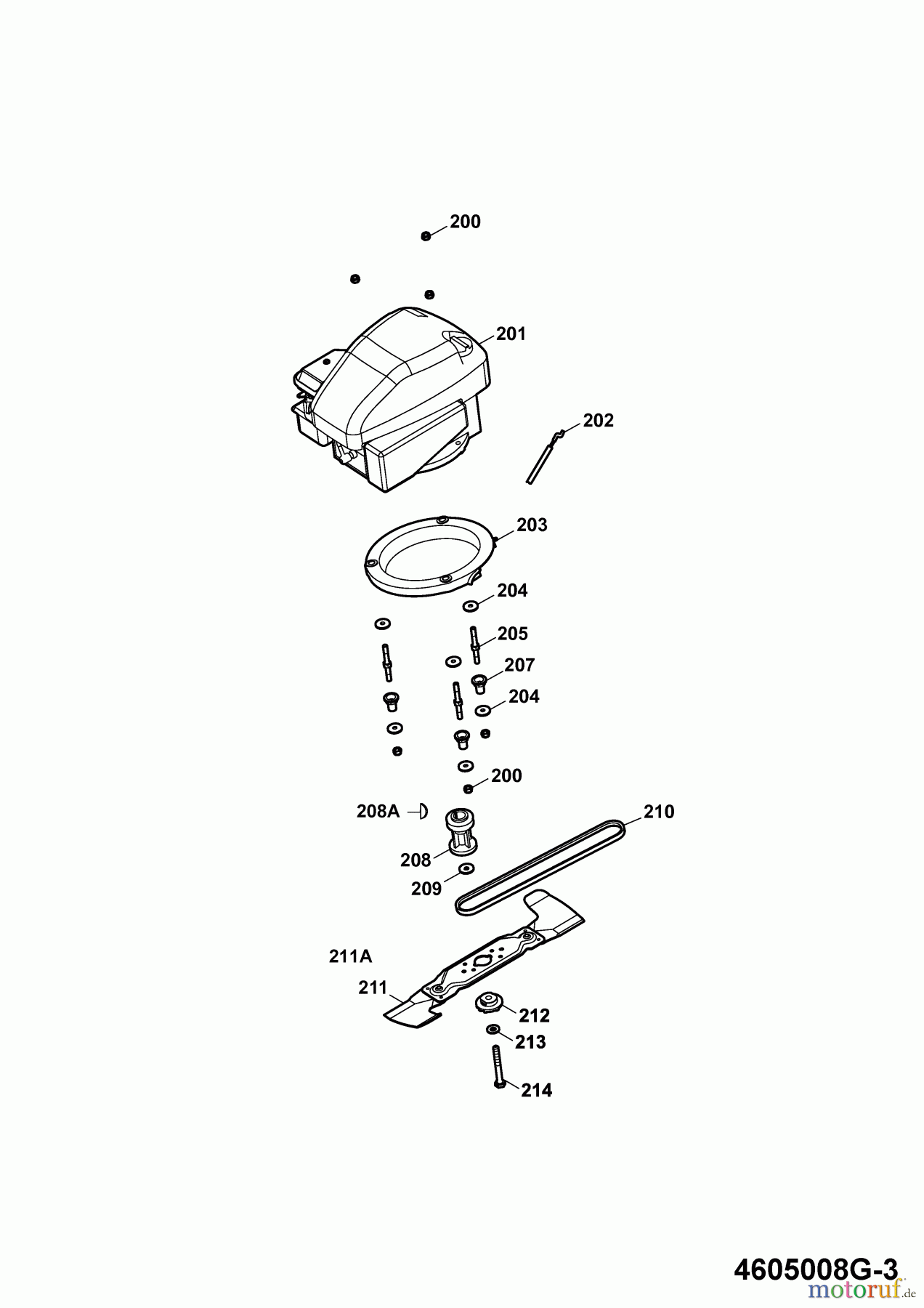 200
201
202
203
204
205
207
204
200
208A
210
208
209
211A
211
212
213
214
4605008G-3
motoruf.de