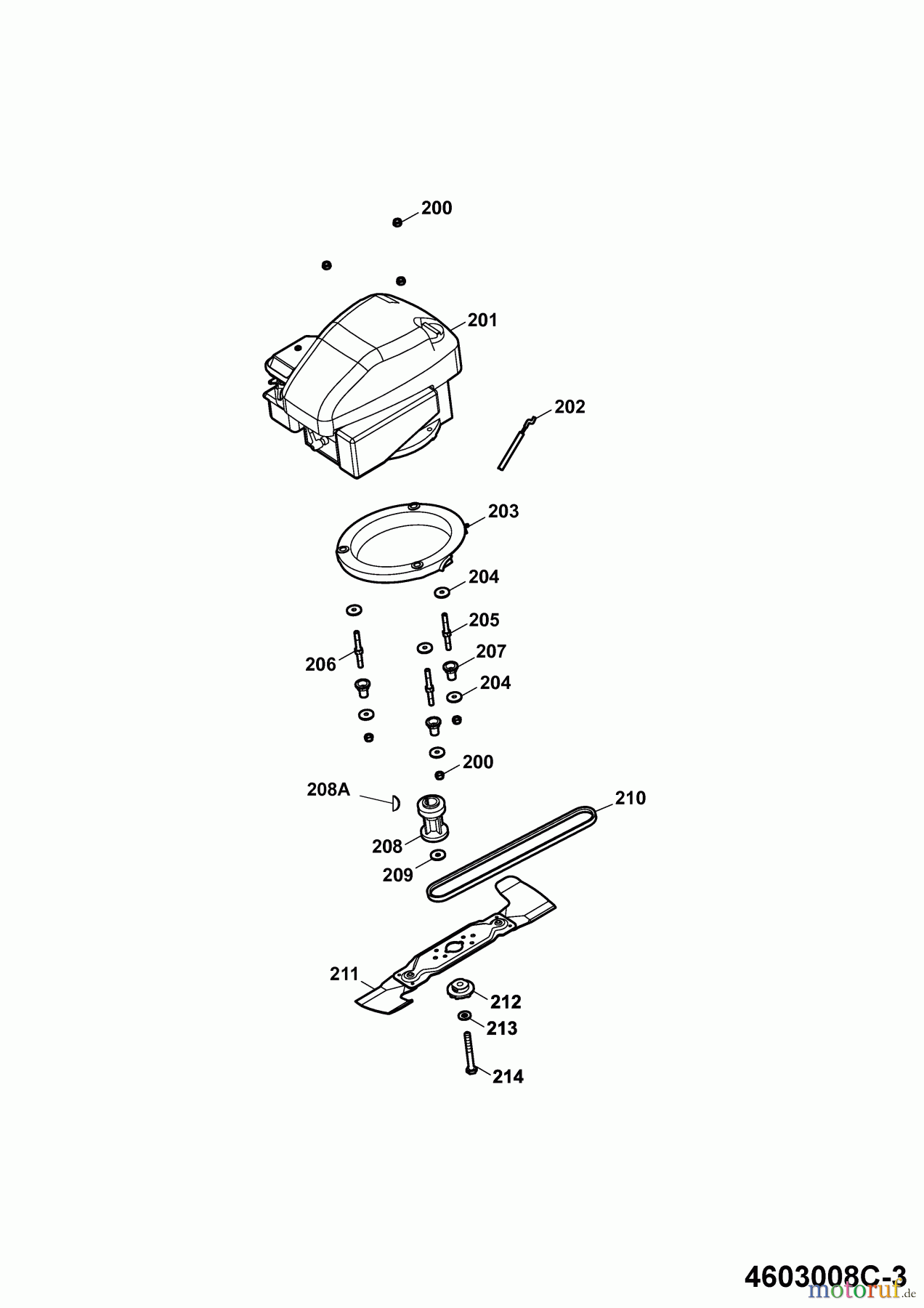 200
201
202
203
204
205
206
207
204
200
208A
210
208
209
211
212
213
214
4603008C-3
motoruf.de