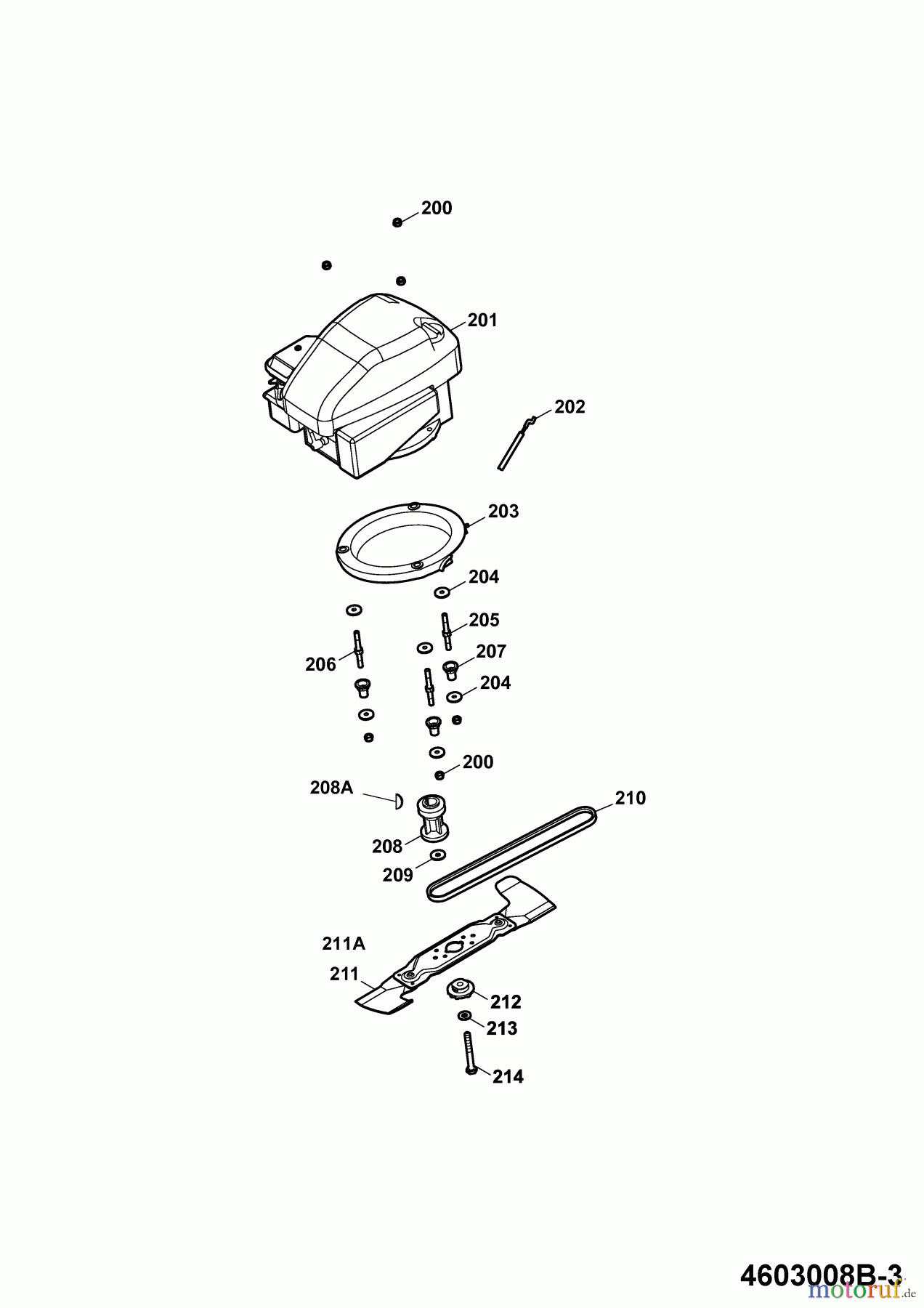 200
201
202
203
204
205
206
207
204
200
208A
210
208
209
211A
211
212
213
214
4603008B-3
motoruf.de