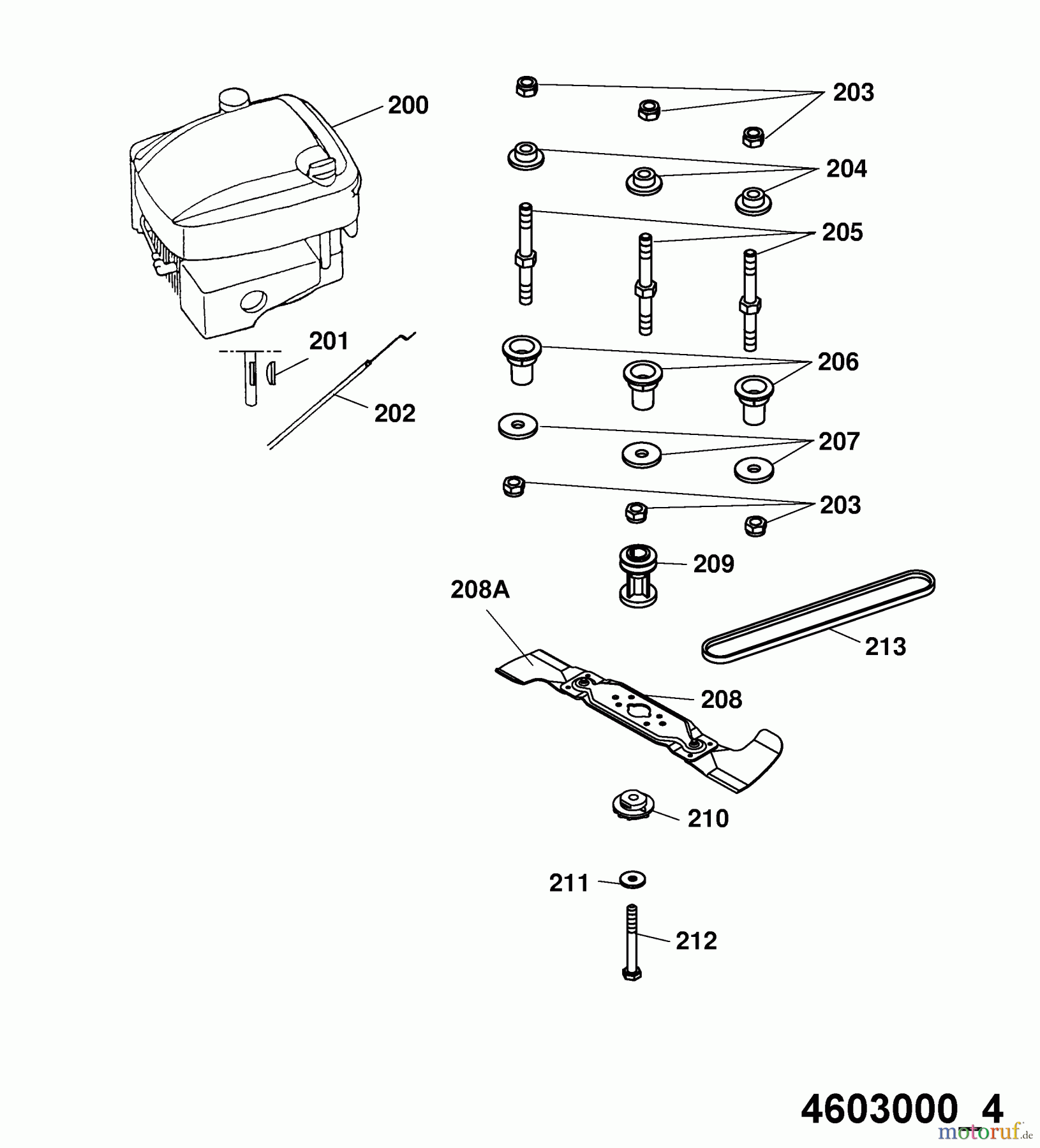 200
203
204
205
201
202
206
207
203
209
208A
213
208
210
211
212
4603000 4
motoruf.de