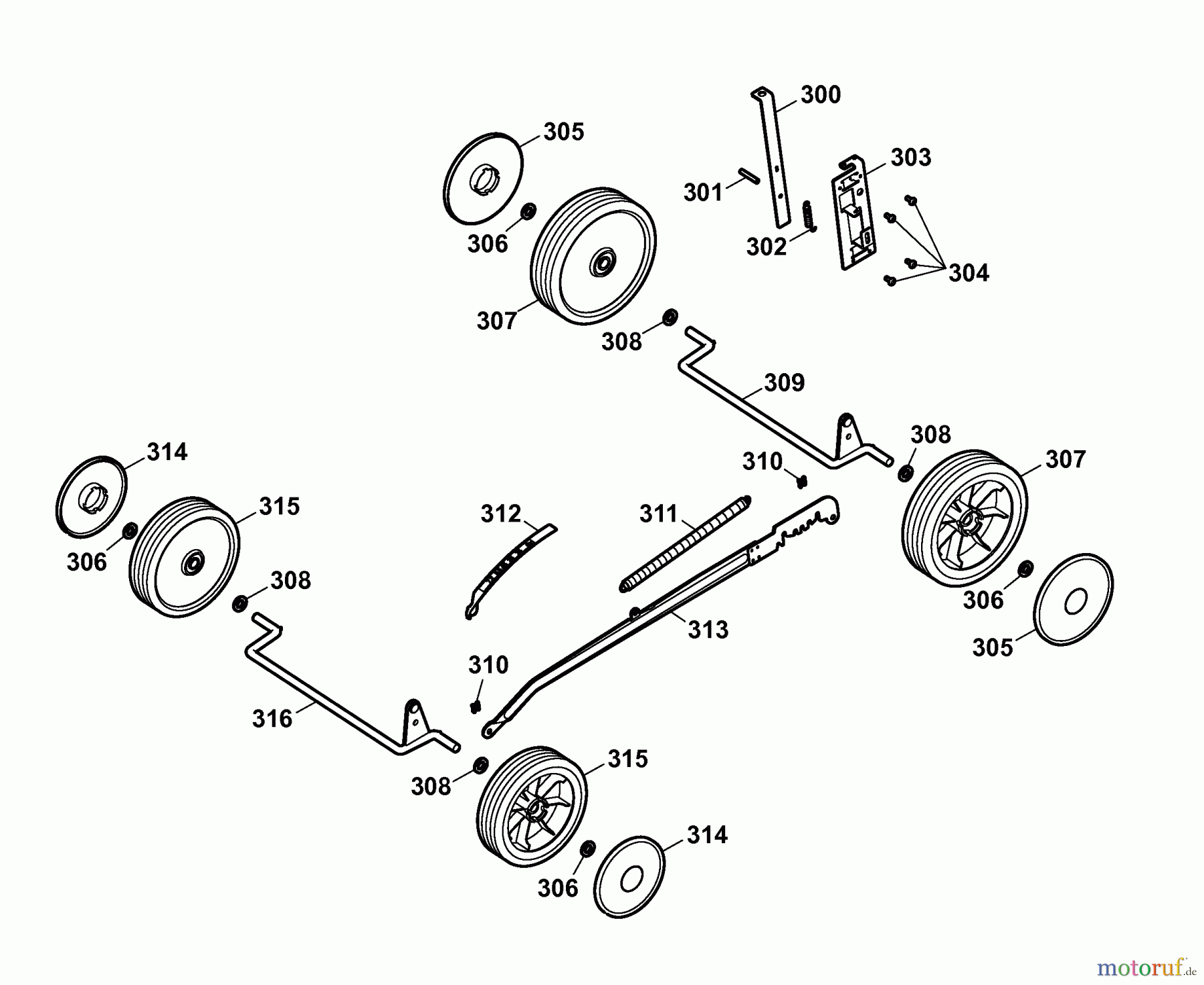 300
305
303
301
306
302
304
307
308
309
314
308
310
307
315
312
311
306
308
306
313
305
310
316
315
308
314
306
motoruf.de