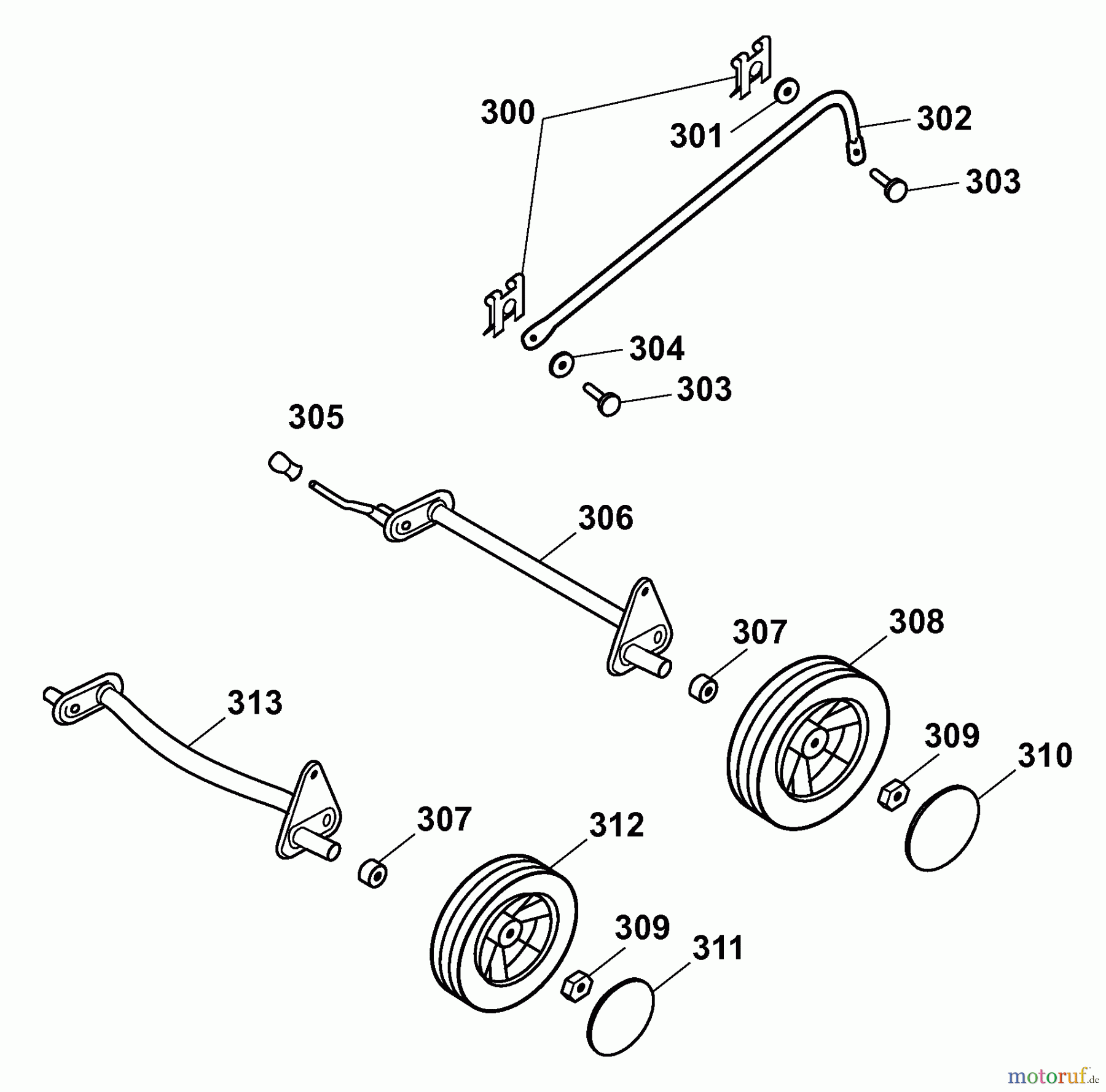 300
301
302
303
304
303
305
306
307
308
313
309
310
307
312
309
311
motoruf.de