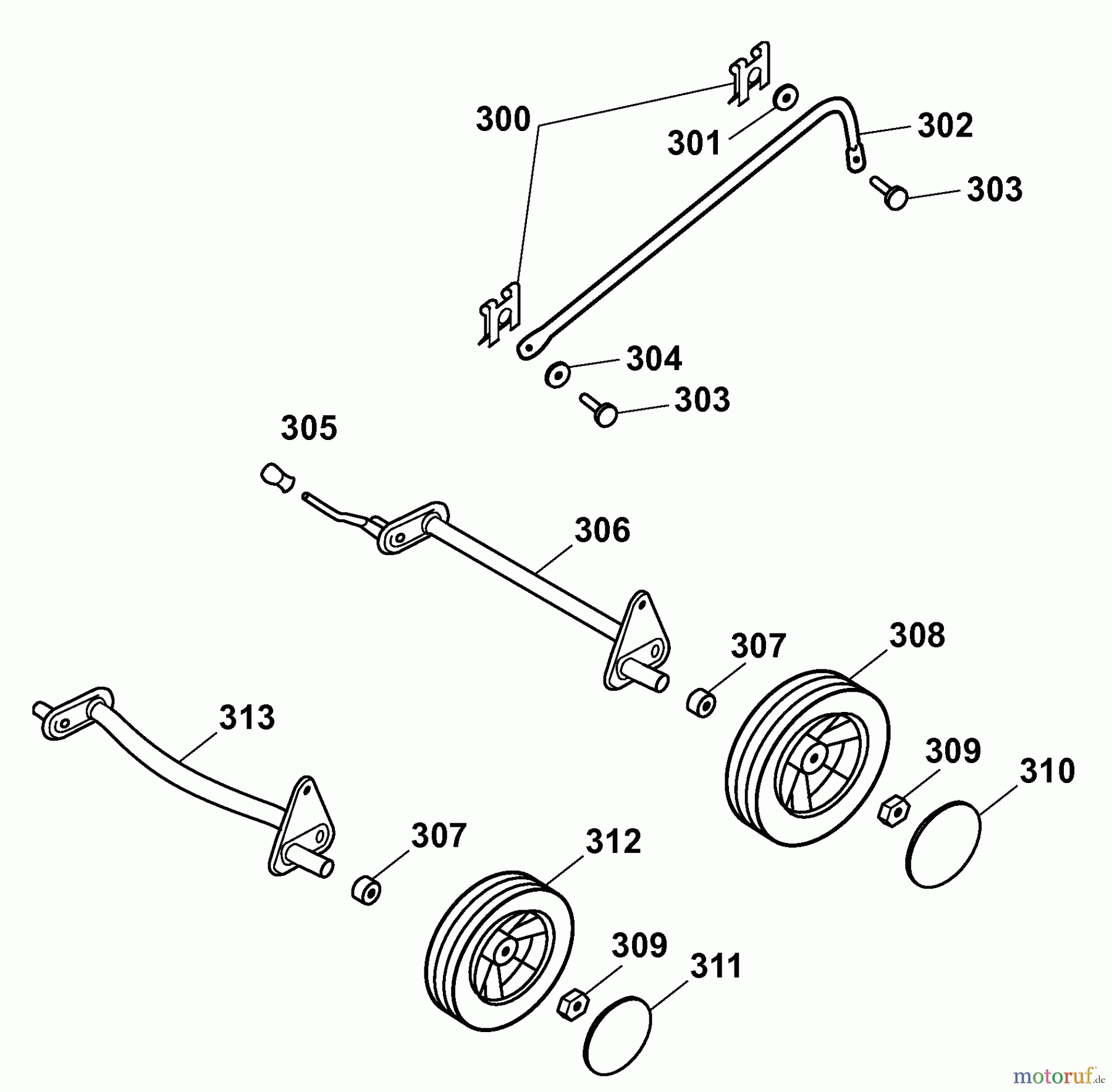 300
301
302
303
304
303
305
306
307
308
313
309
310
307
312
309
311
motoruf.de