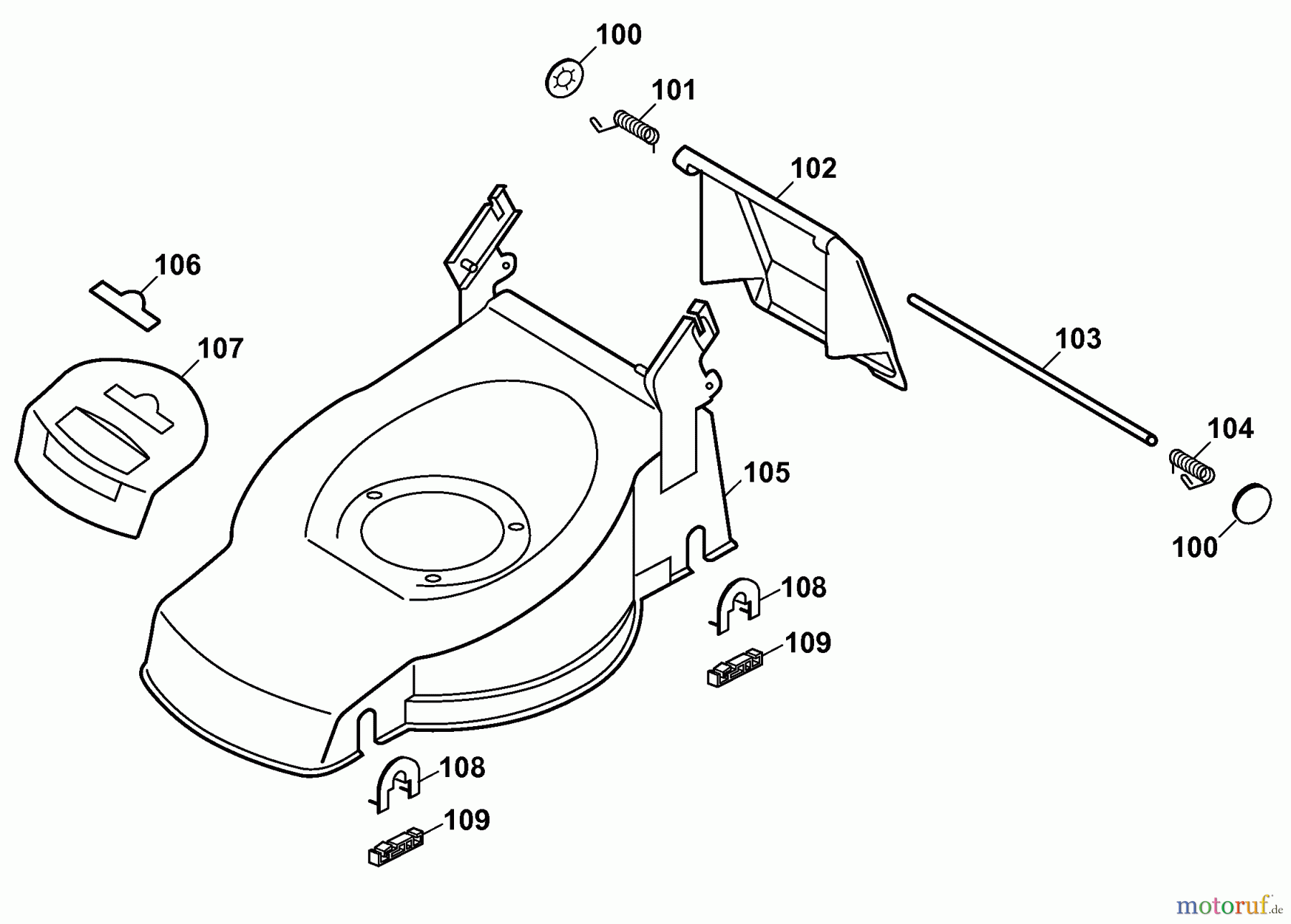 100
101
102
106
107
103
104
105
100
108
109
108
109
motoruf.de