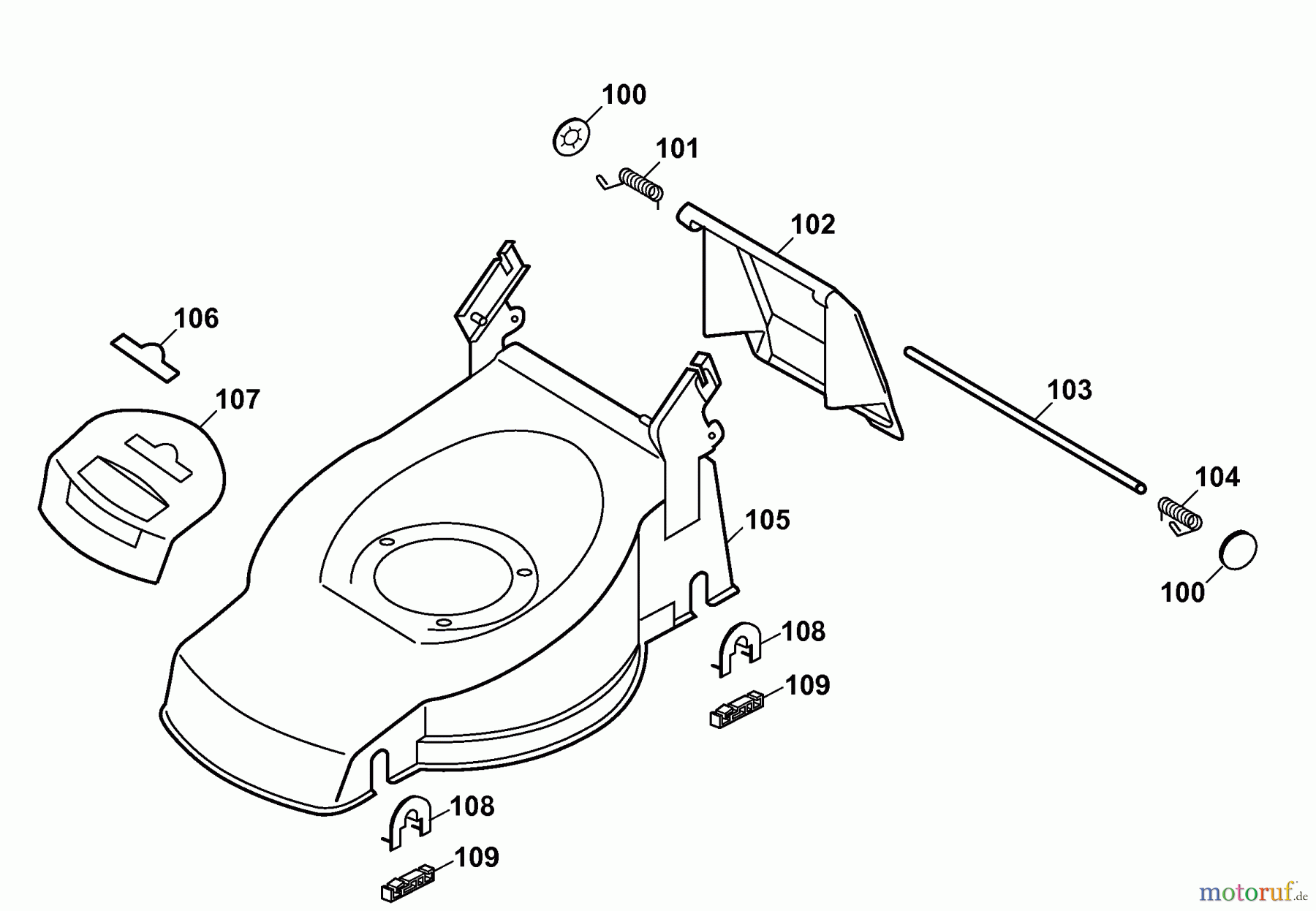 100
101
102
106
107
103
104
105
100
108
109
108
109
motoruf.de