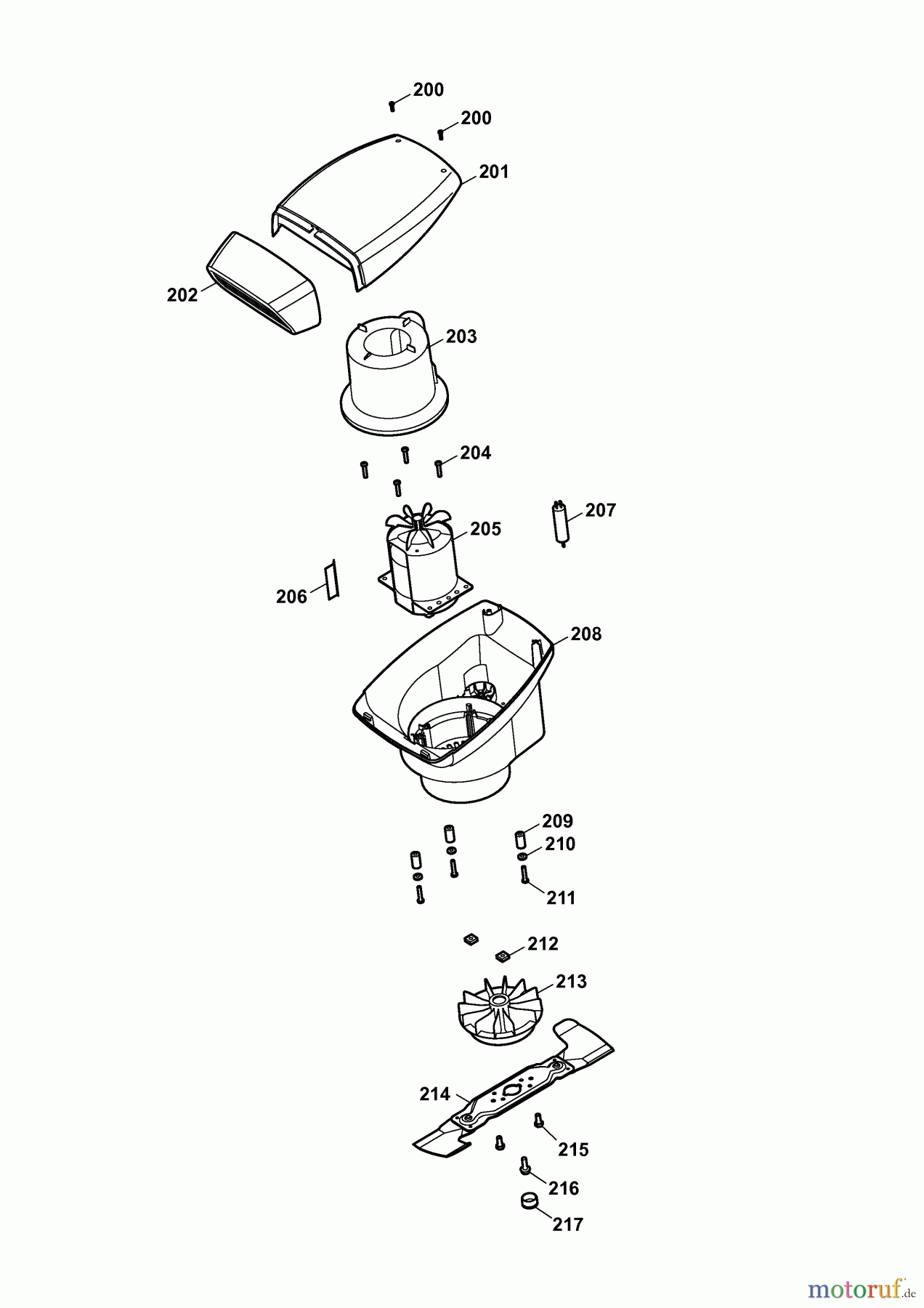 200
200
201
202
203
204
207
205
206
208
209
210
211
212
213
214
215
216
217
motoruf.de