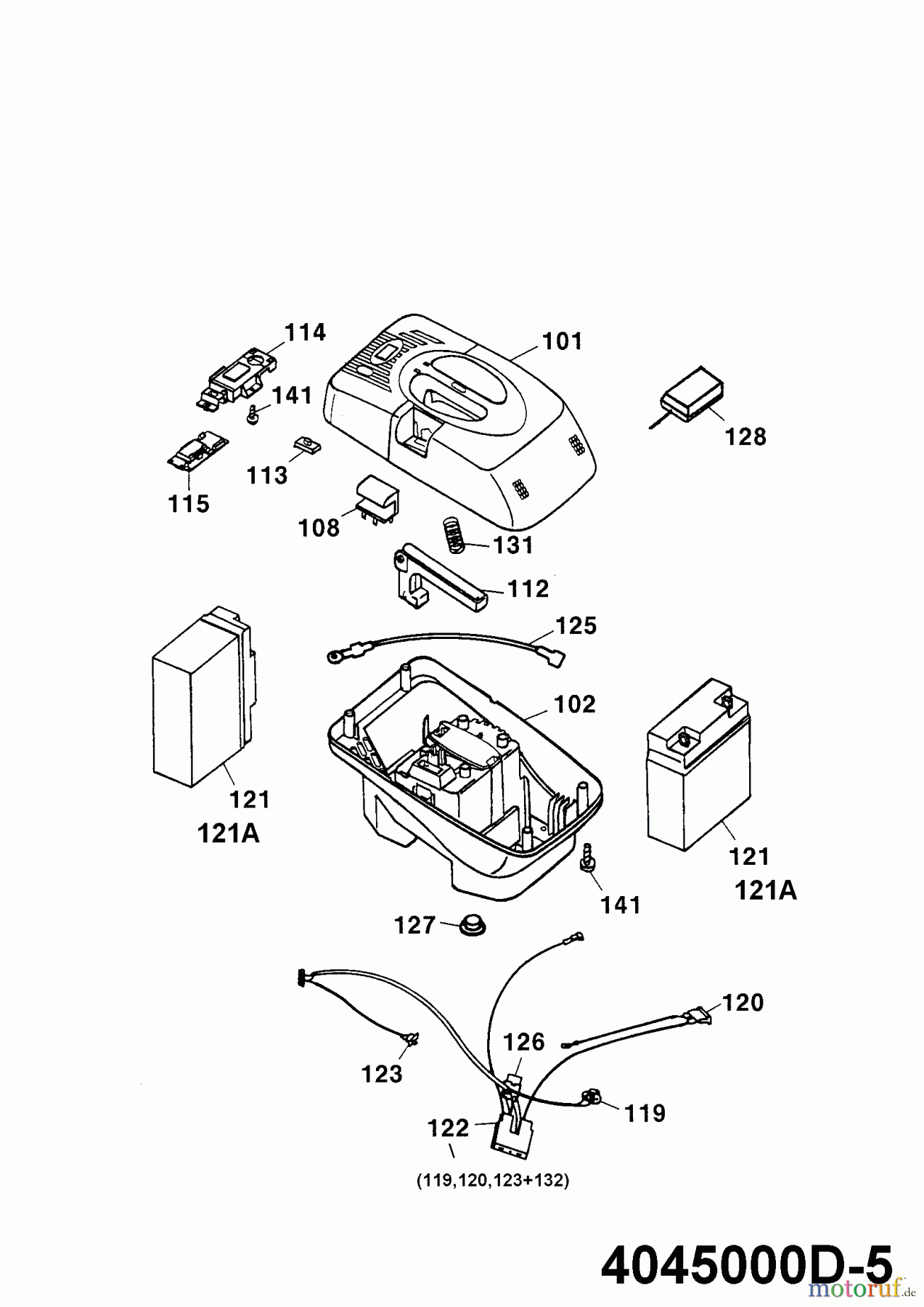 114
101
141
128
113
115
108
131
112
125
102
121
121A
121
121A
141
127
120
126
123
119
122
(119,120,123+132)
4045000D-5
motoruf.de